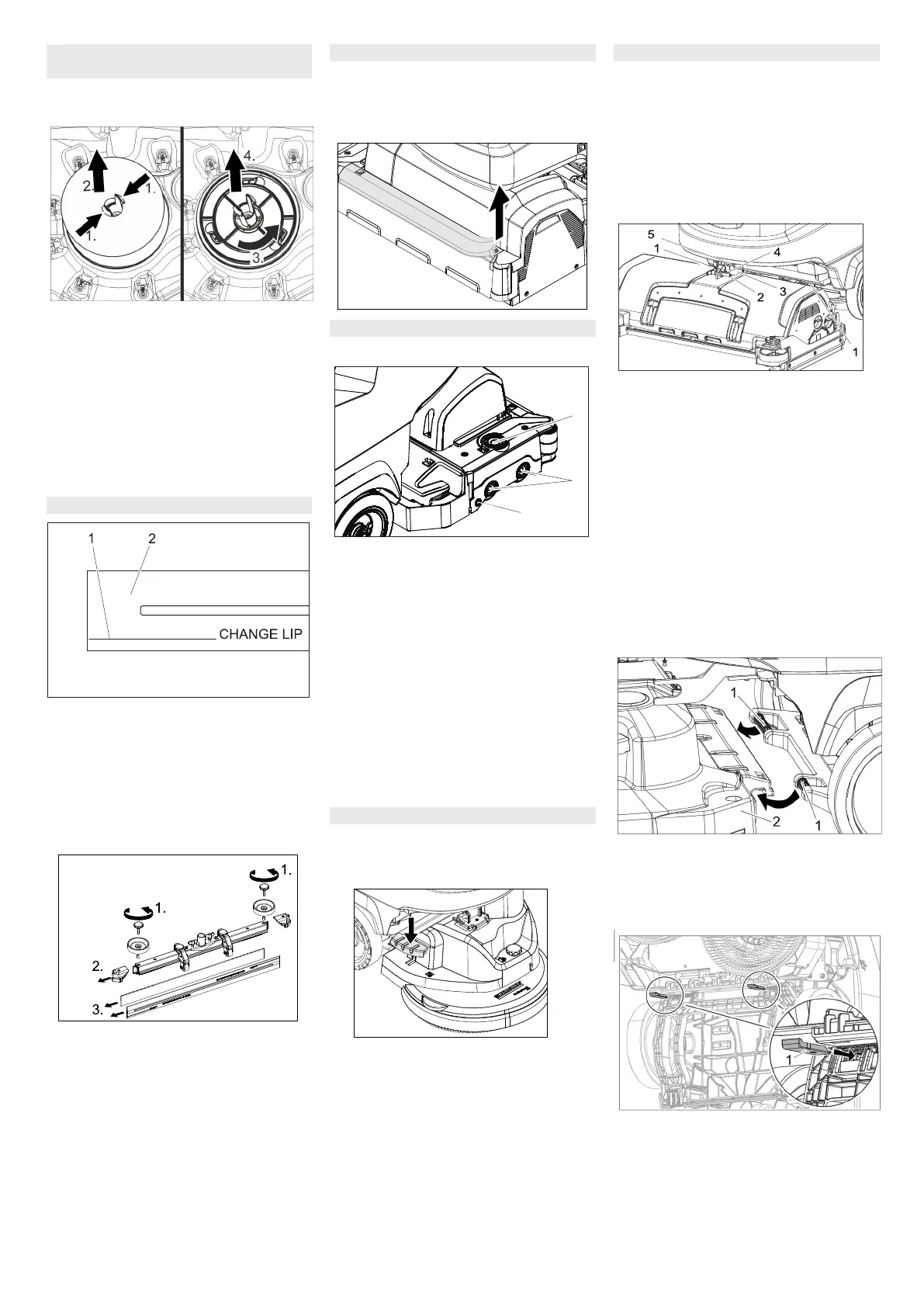 2.
1.
1.
4.
3.

1
2
CHANGE LIP

1.
1.
2.
3.

5
1
4
2
3
1

1
2
1

1