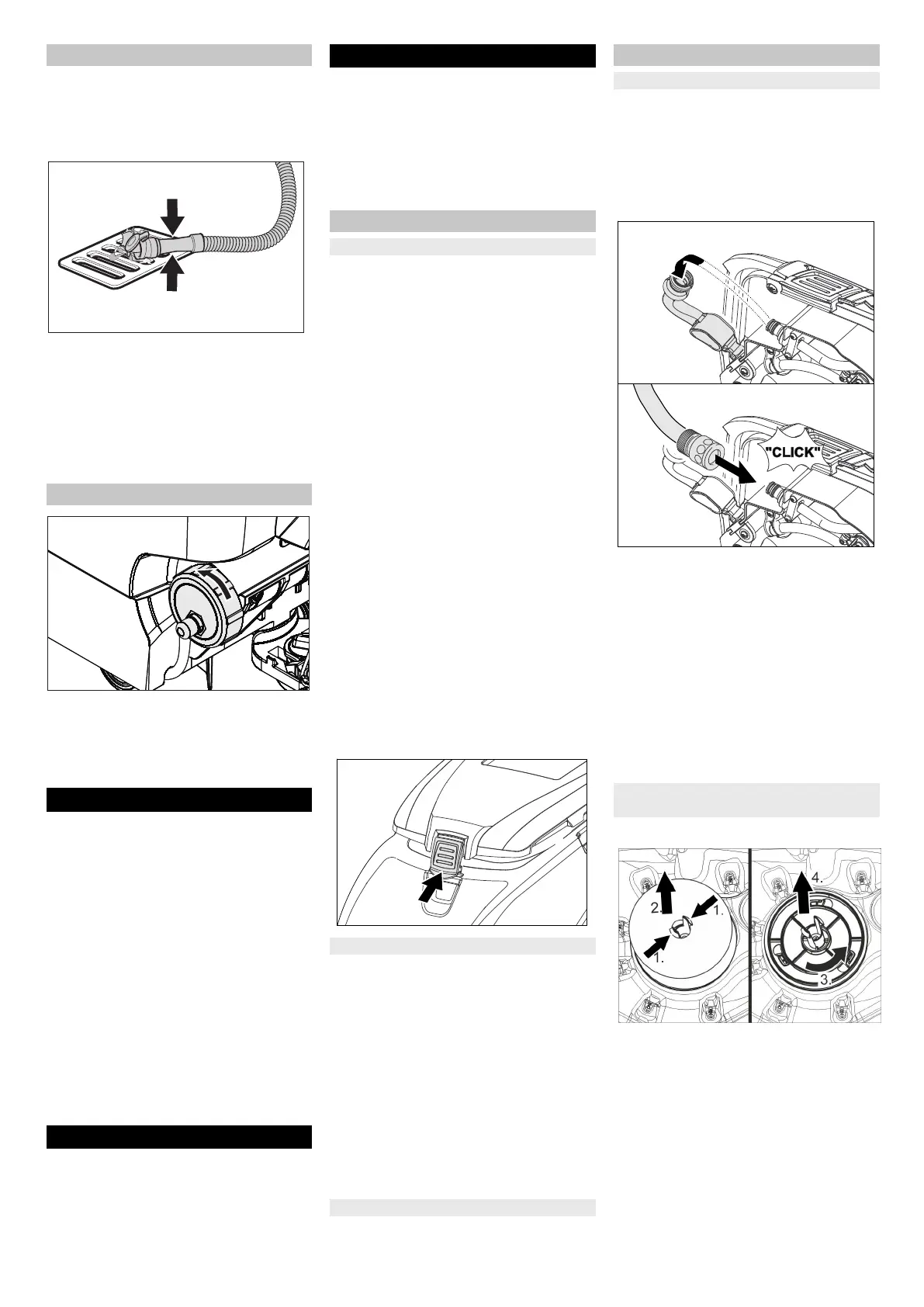 "CLICK"

2.

1.

1.

4.

3.