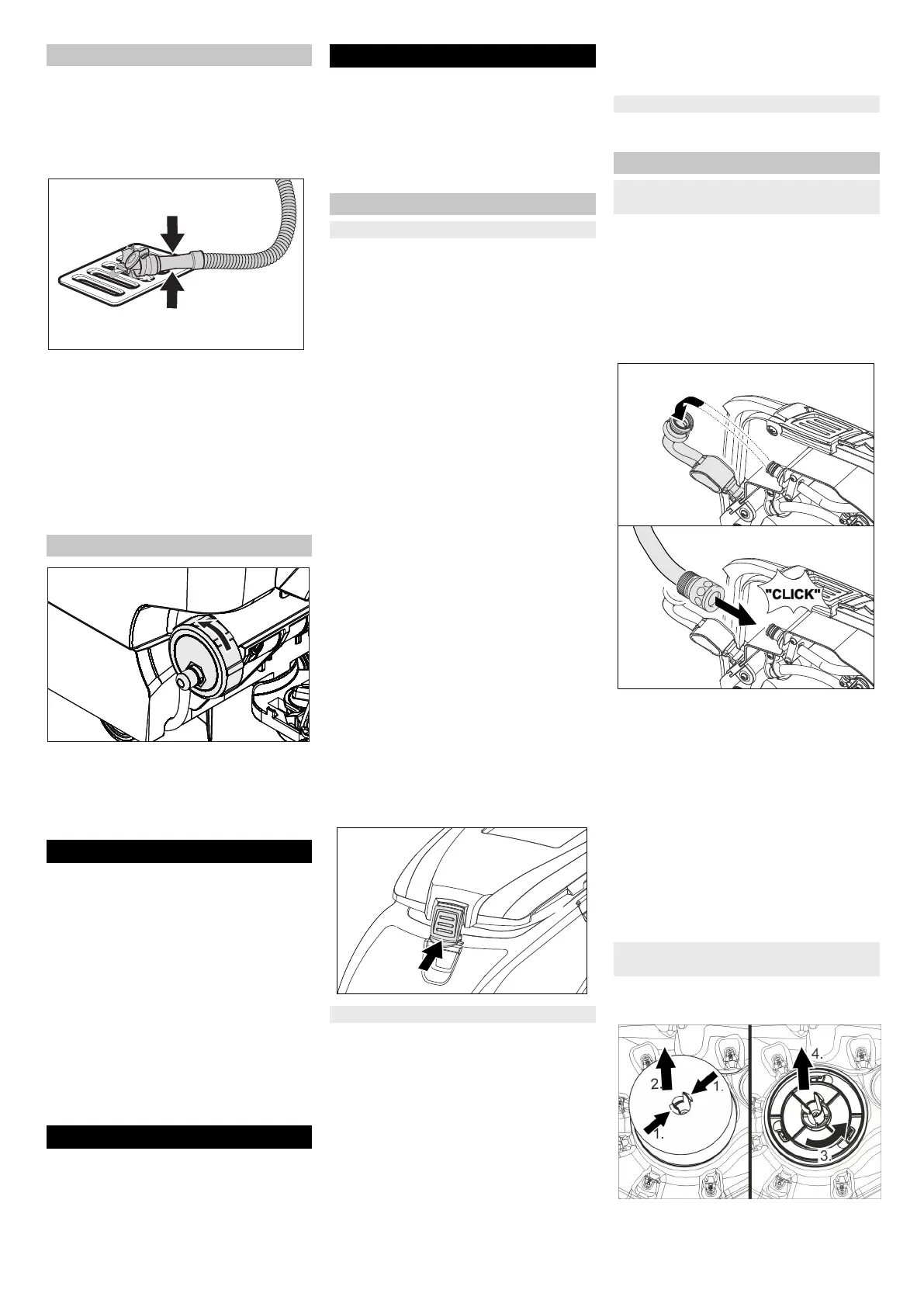 "CLICK"

2.

1.

1.

4.

3.