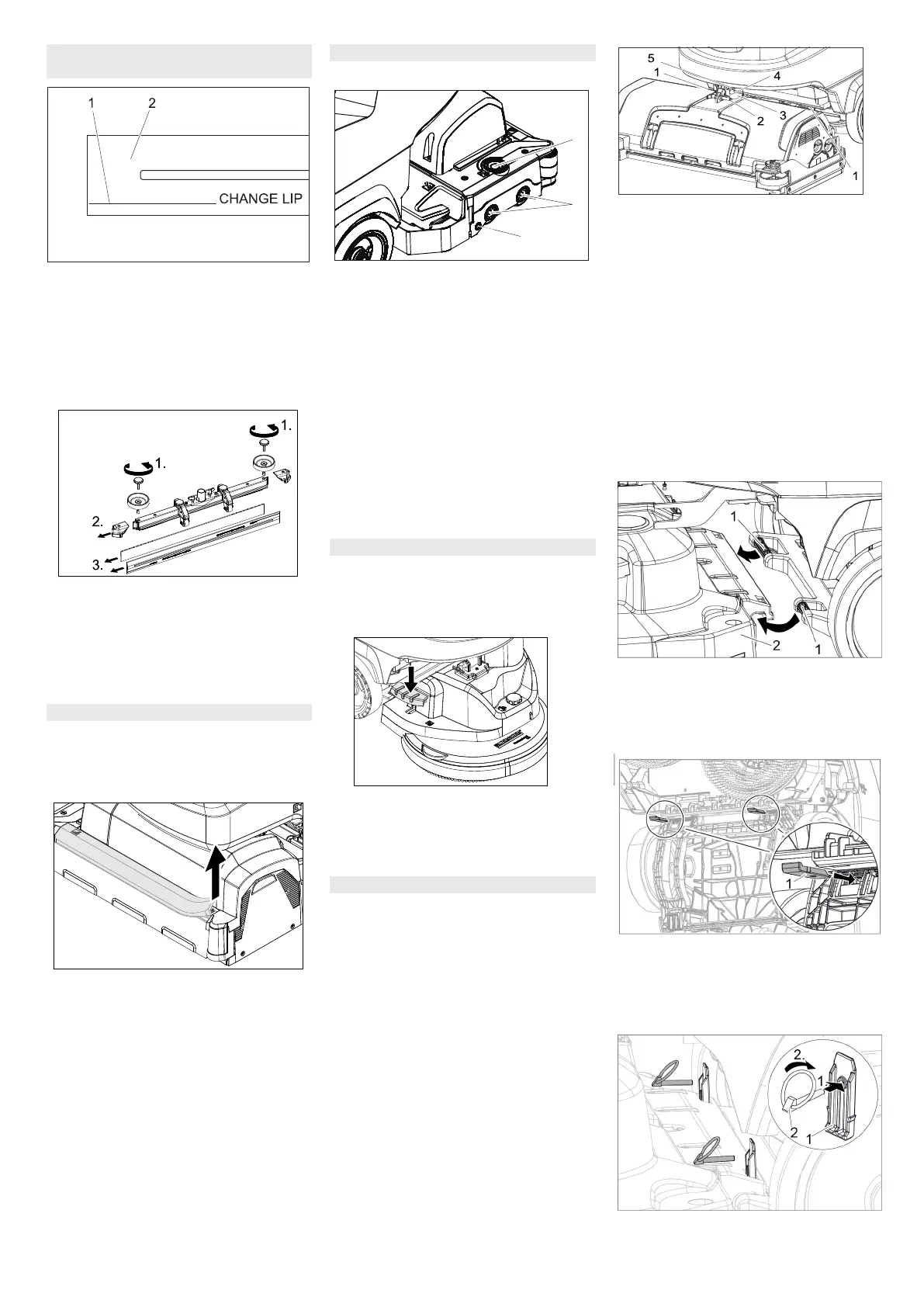 1 2

CHANGE LIP

1.

1.

2.

3.

5

1

4

2 3

1

1

2 1

1

2.

1.

2 1