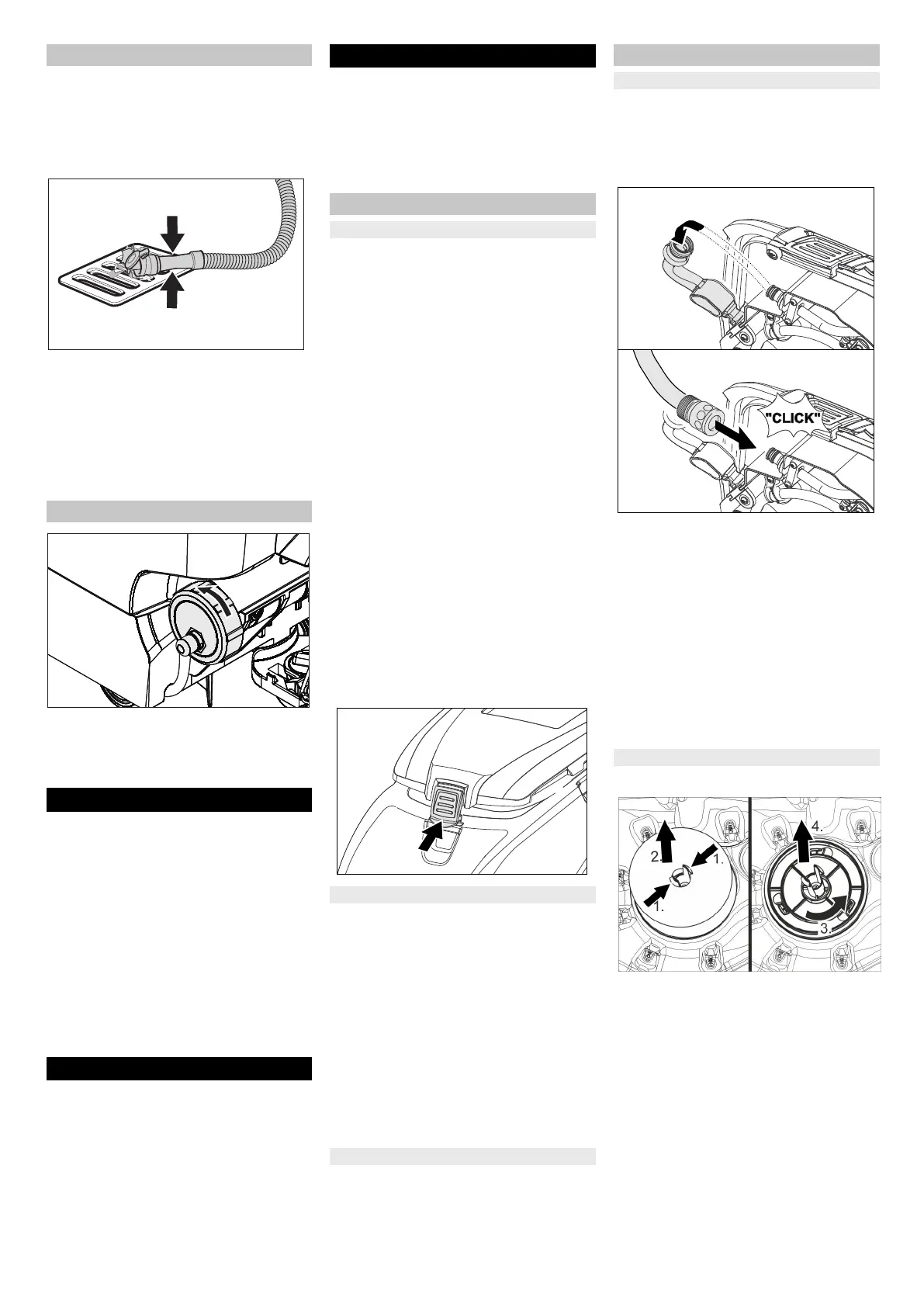 "CLICK"

2.

1.

1.

4.

3.