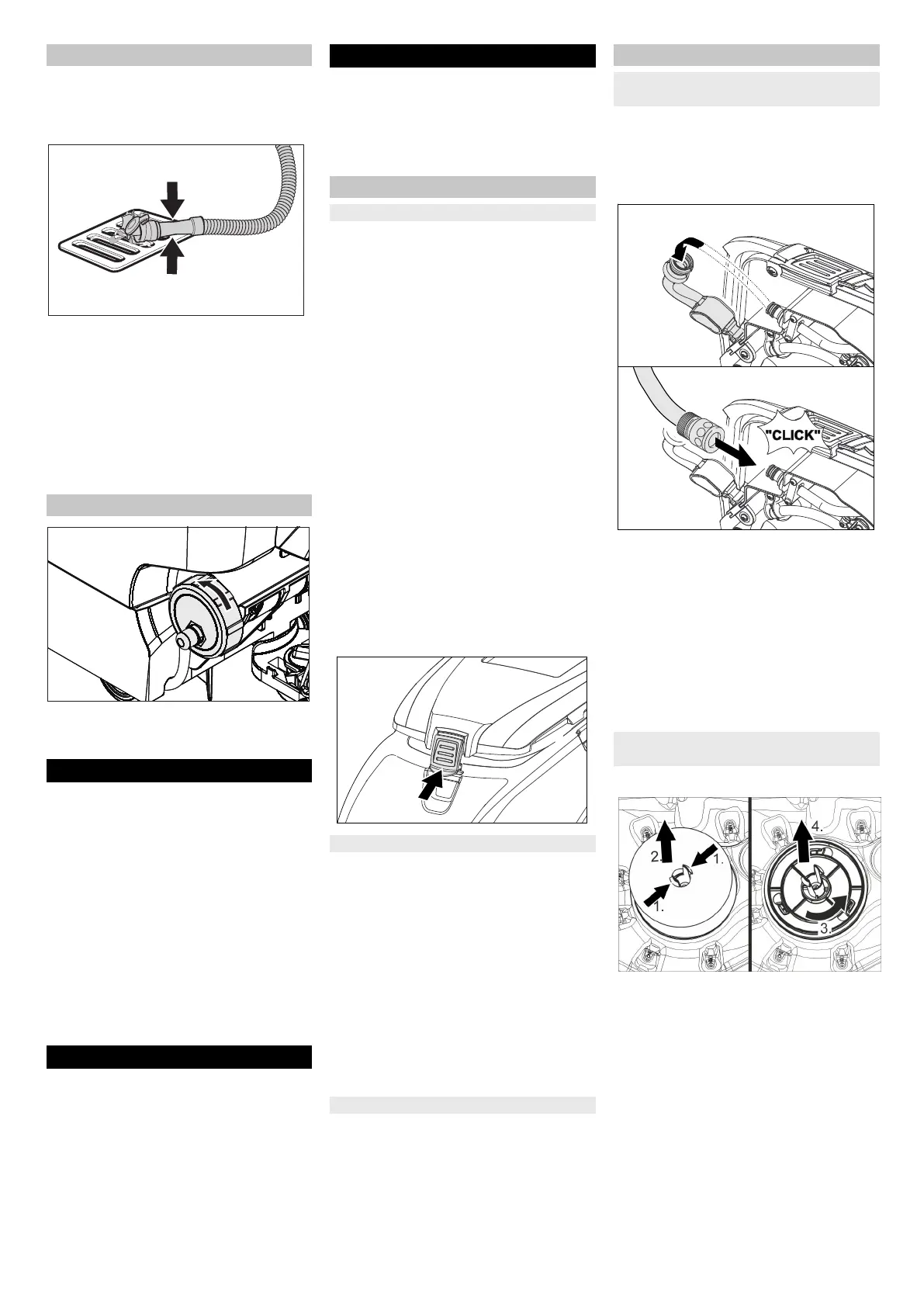 "CLICK"

2.

1.

1.

4.

3.