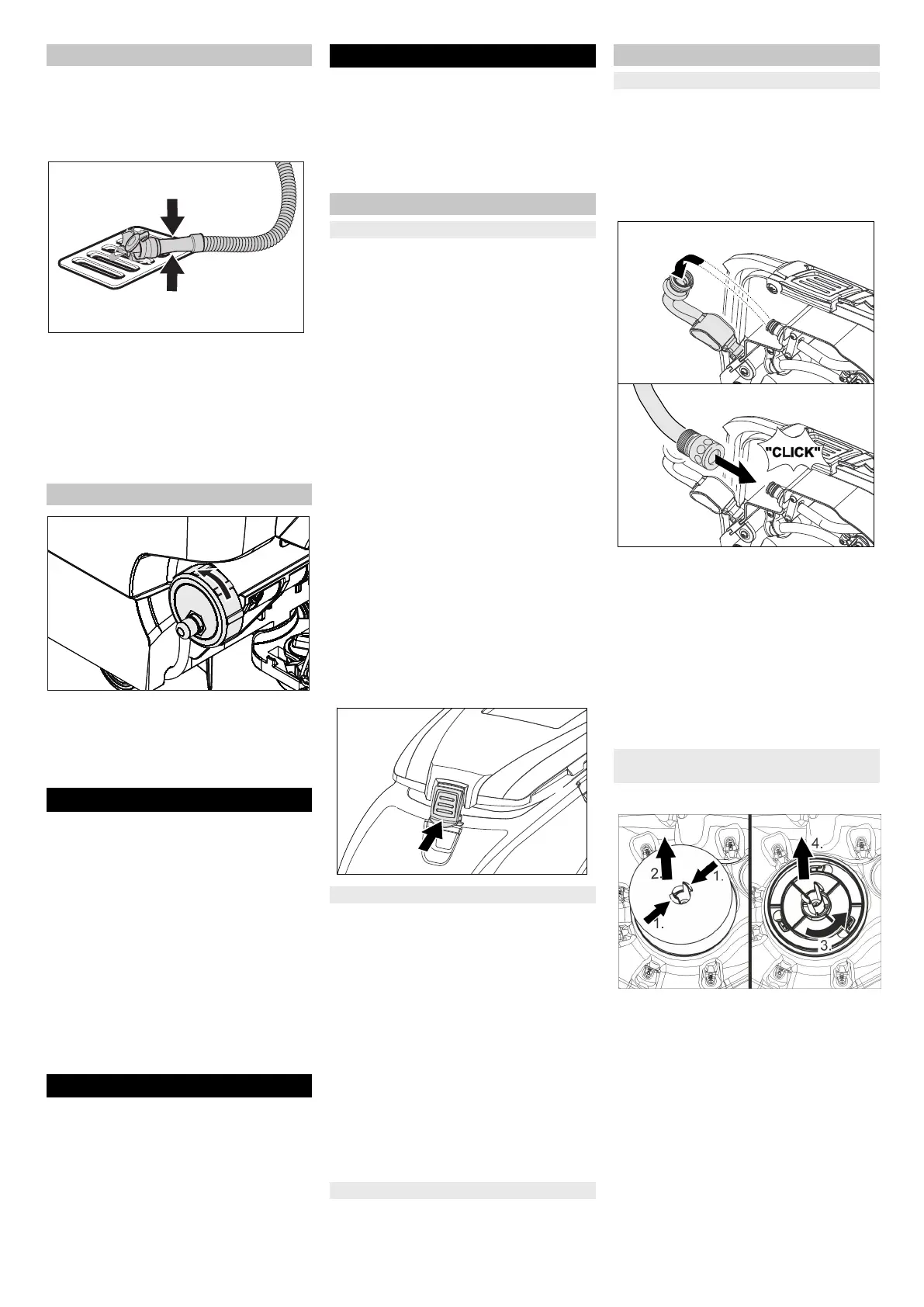 "CLICK"

2.

1.

1.

4.

3.