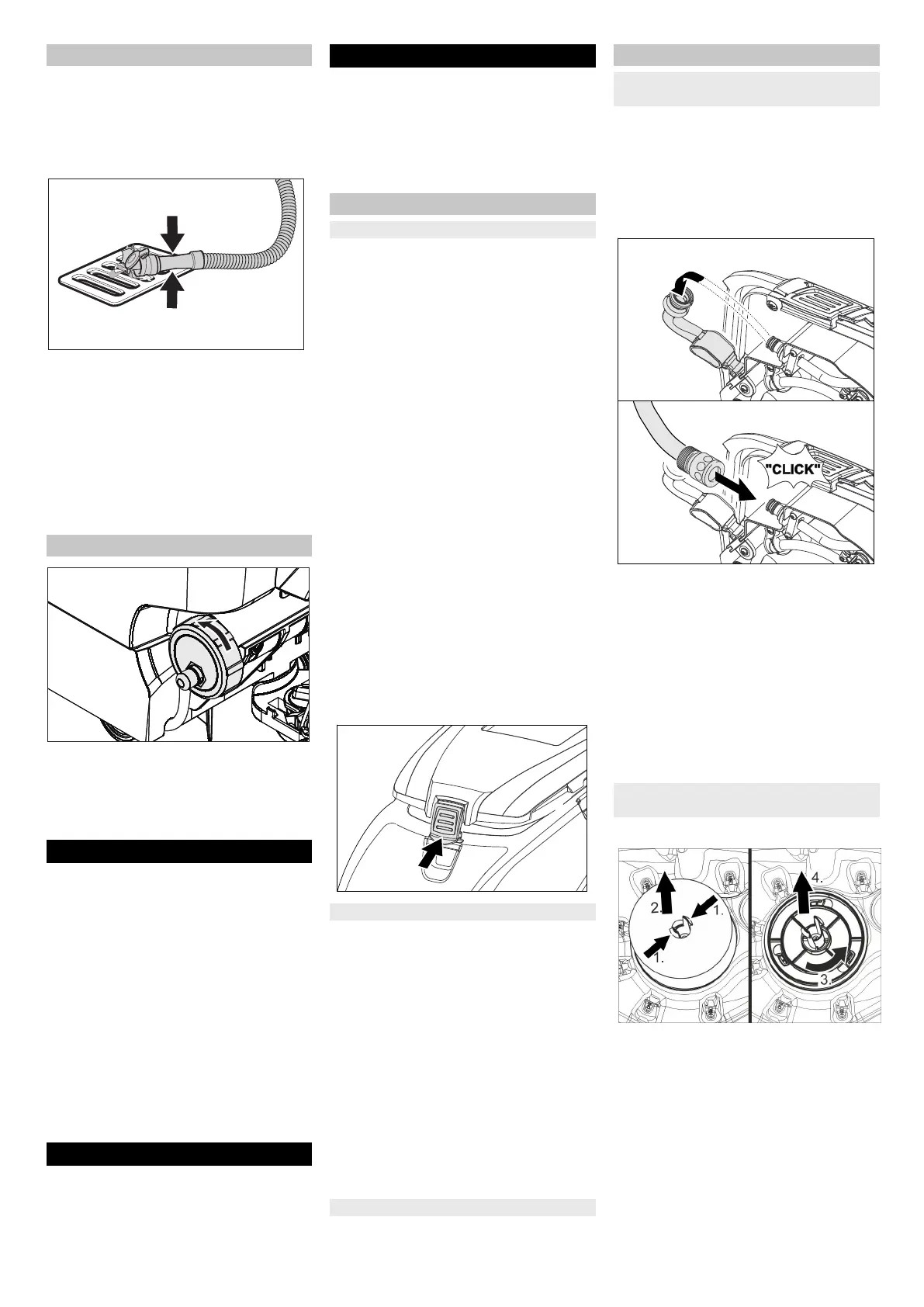 "CLICK"

2.

1.

1.

4.

3.