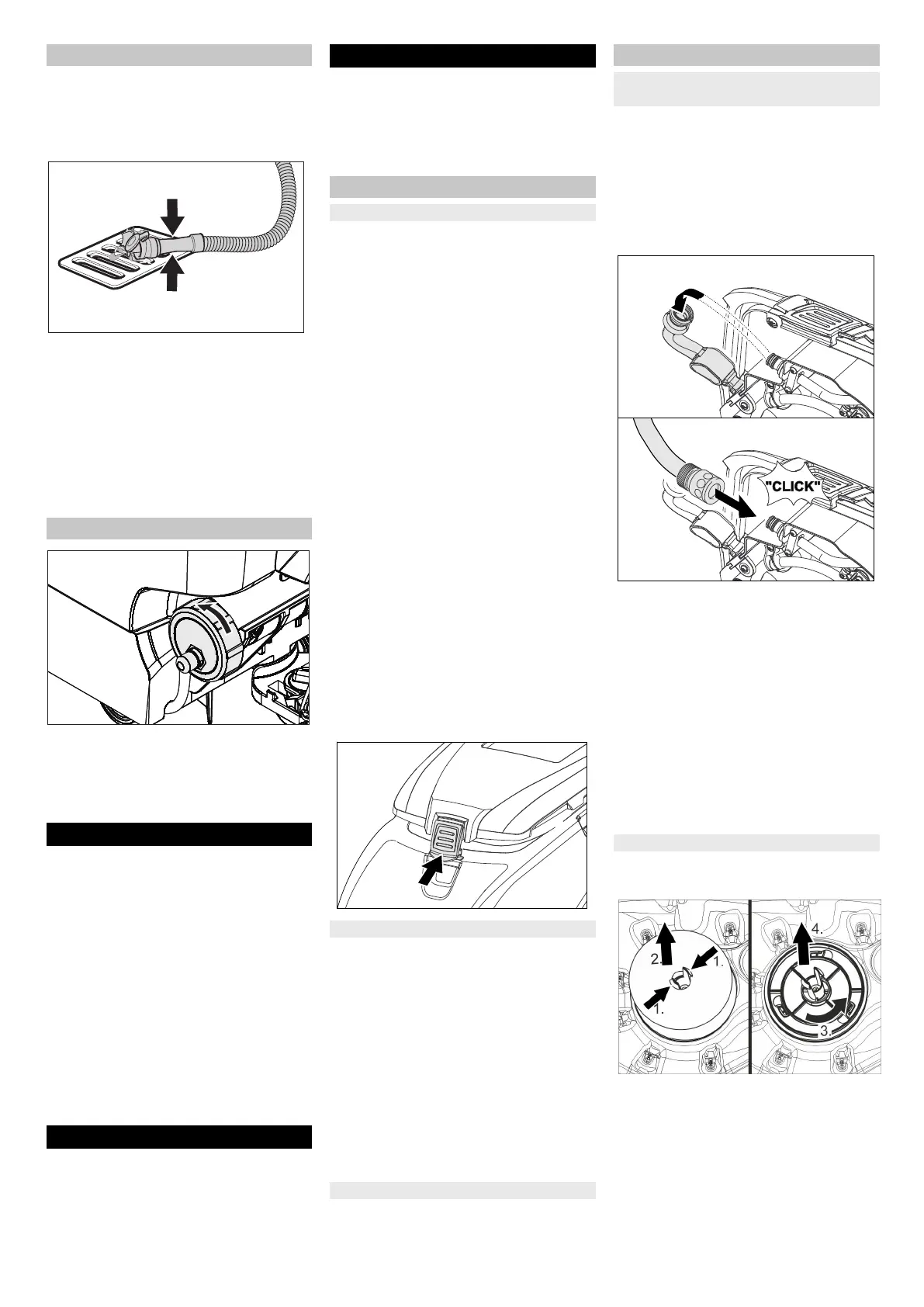 "CLICK"

2.

1.

1.

4.

3.