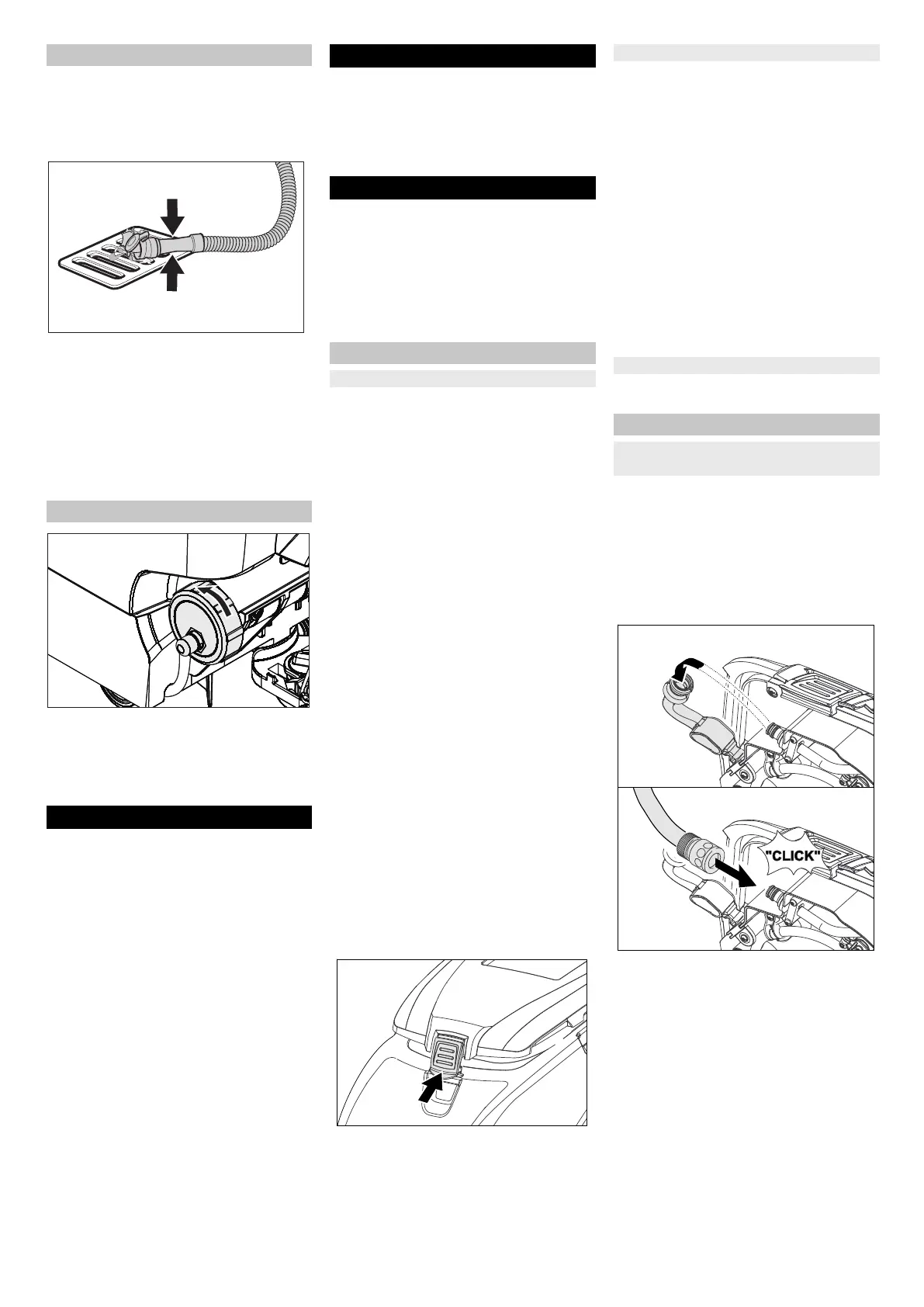 "CLICK"