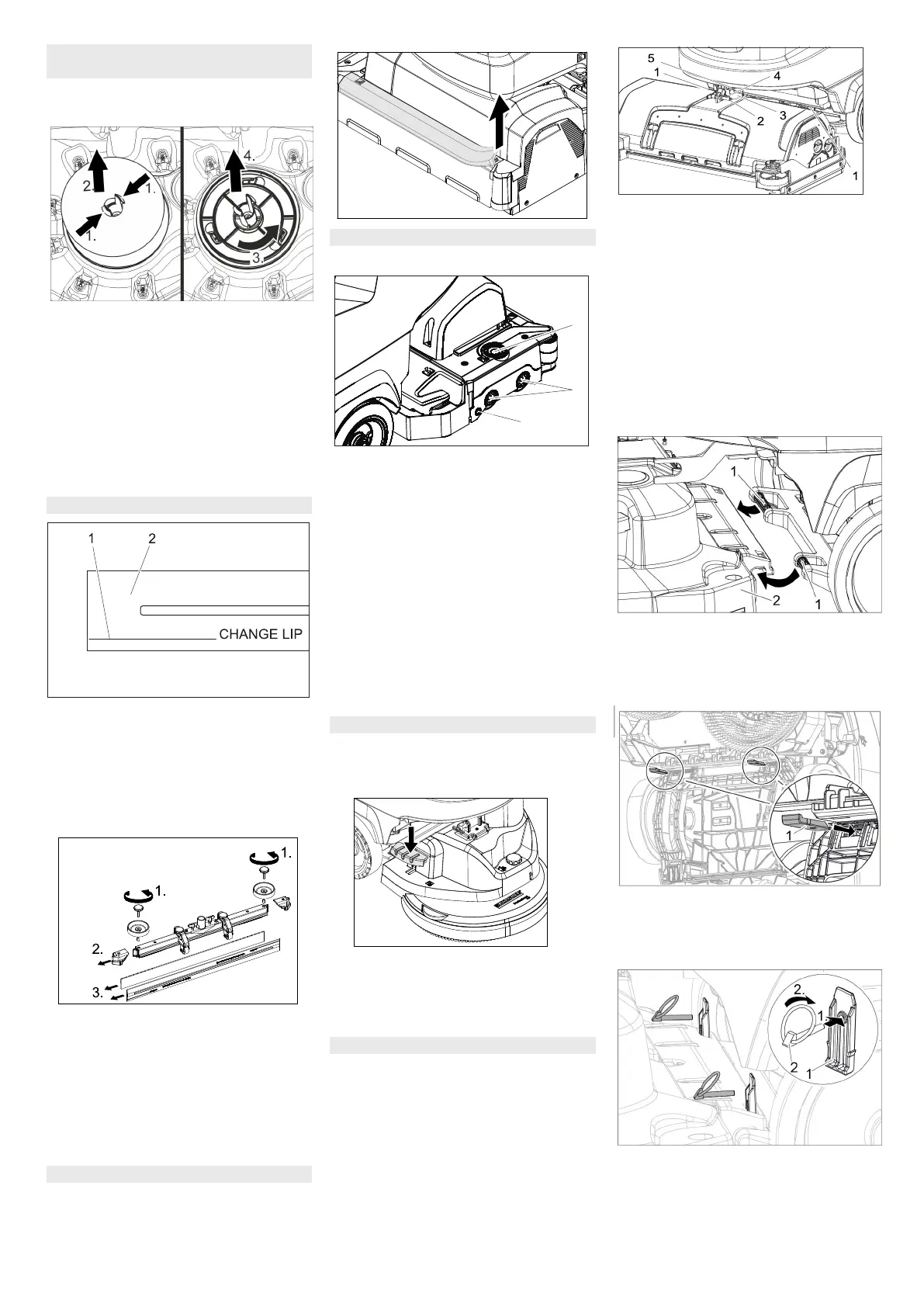 2.
1.
1.
4.
3.

1
2
CHANGE LIP

1.
1.
2.
3.

5
1
4
2
3
1

1
2
1

1

2.
1.
2
1