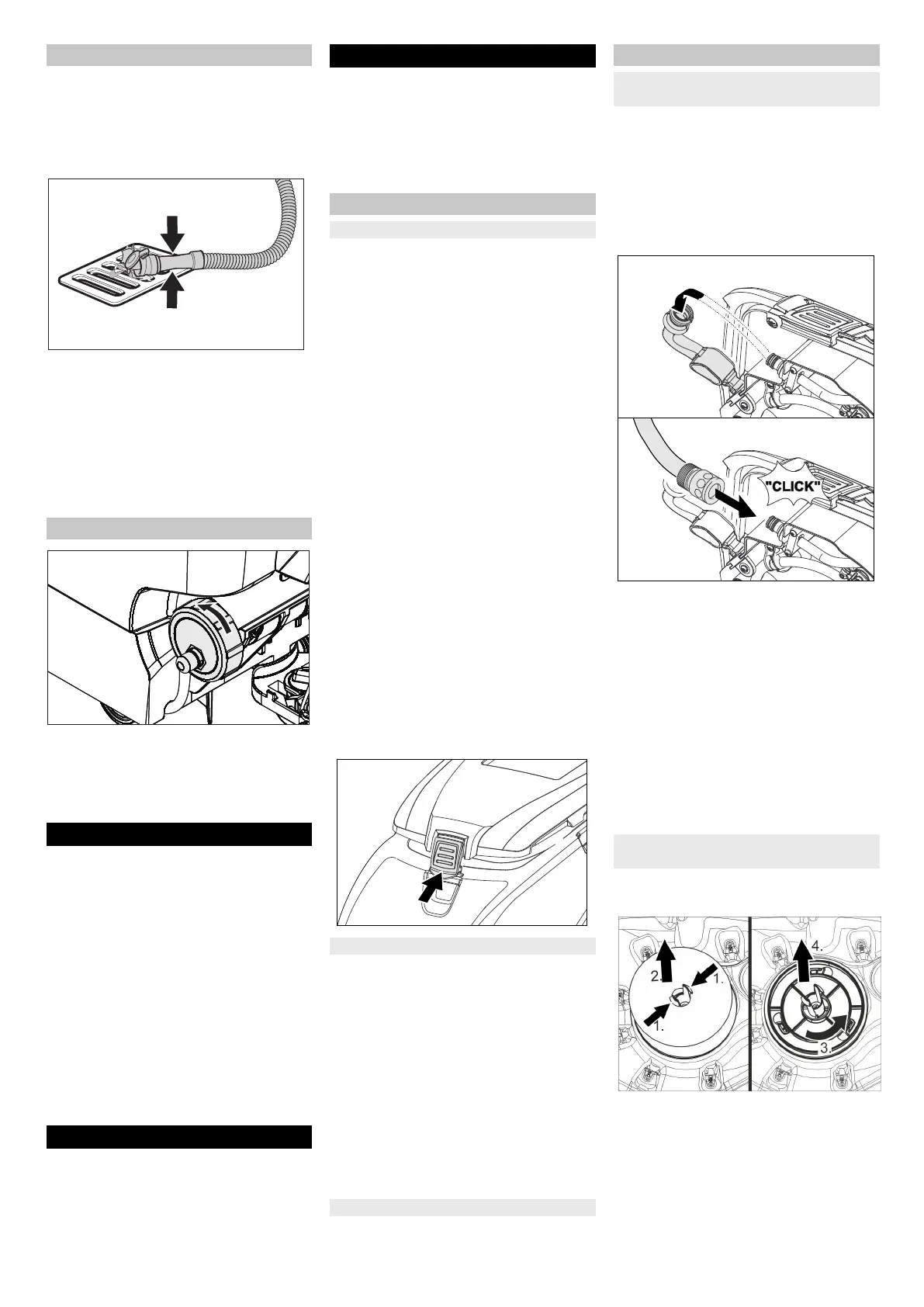 "CLICK"

2.

1.

1.

4.

3.