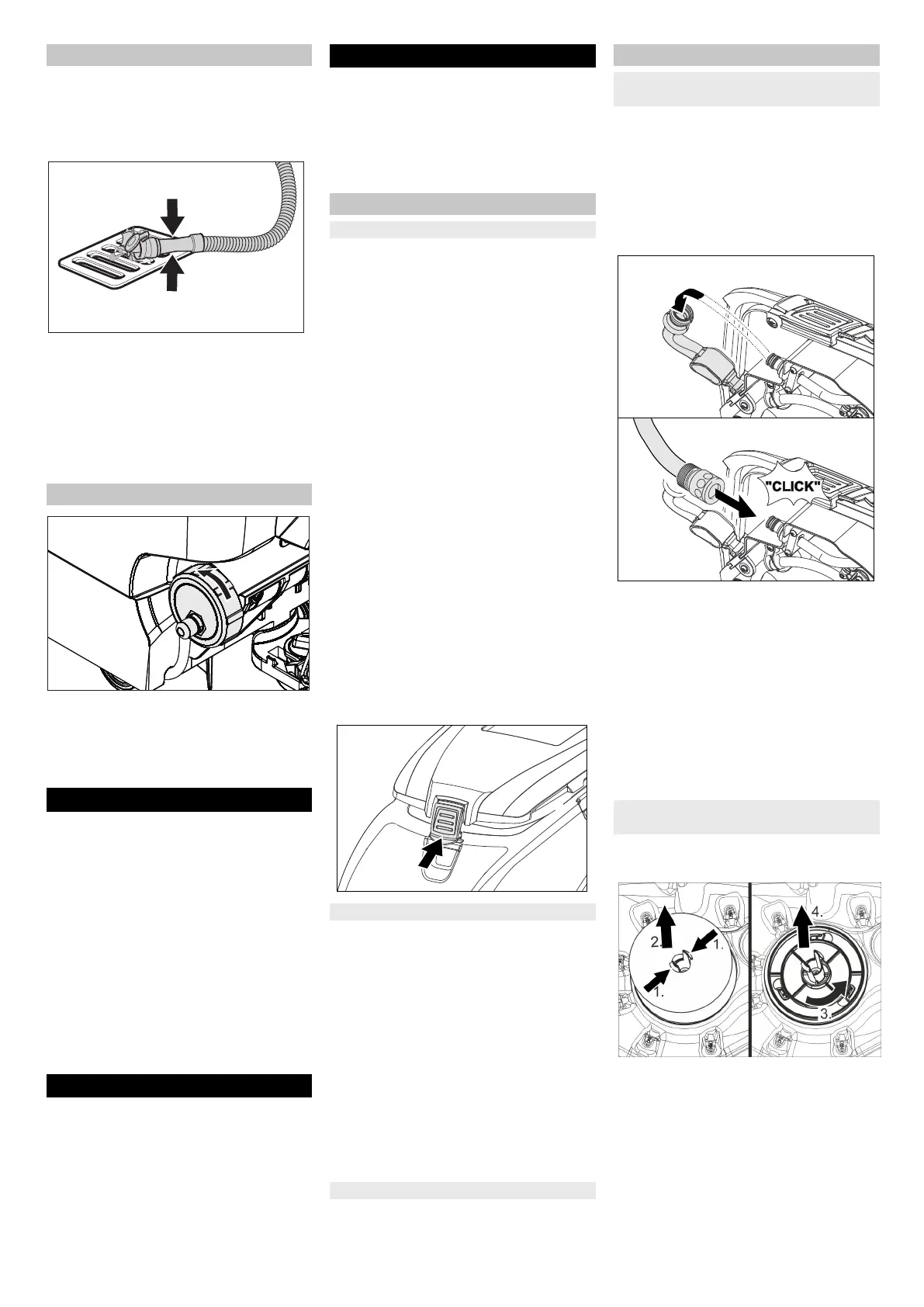 "CLICK"

2.

1.

1.

4.

3.