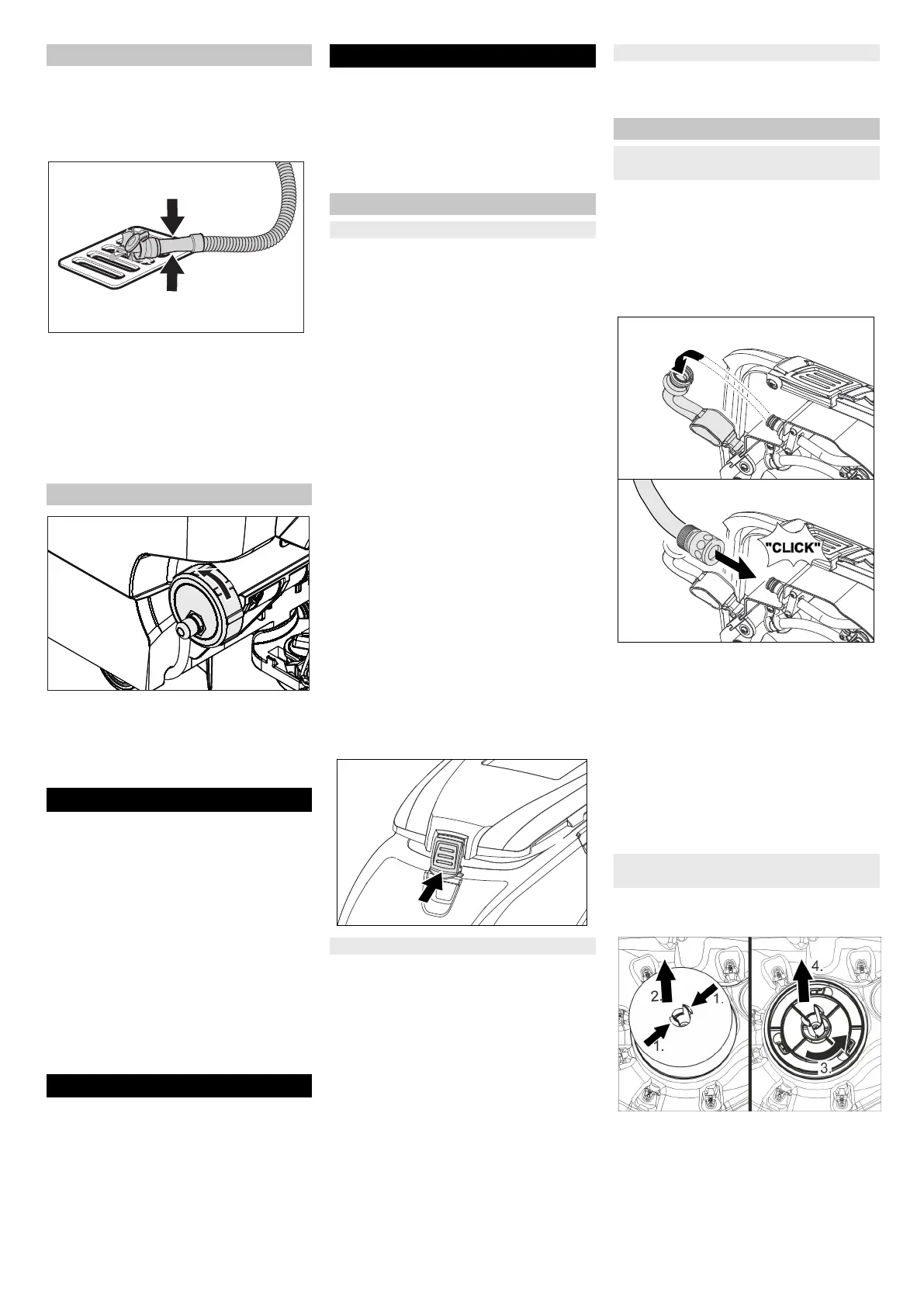 "CLICK"

2. 1.

1.

4.

3.