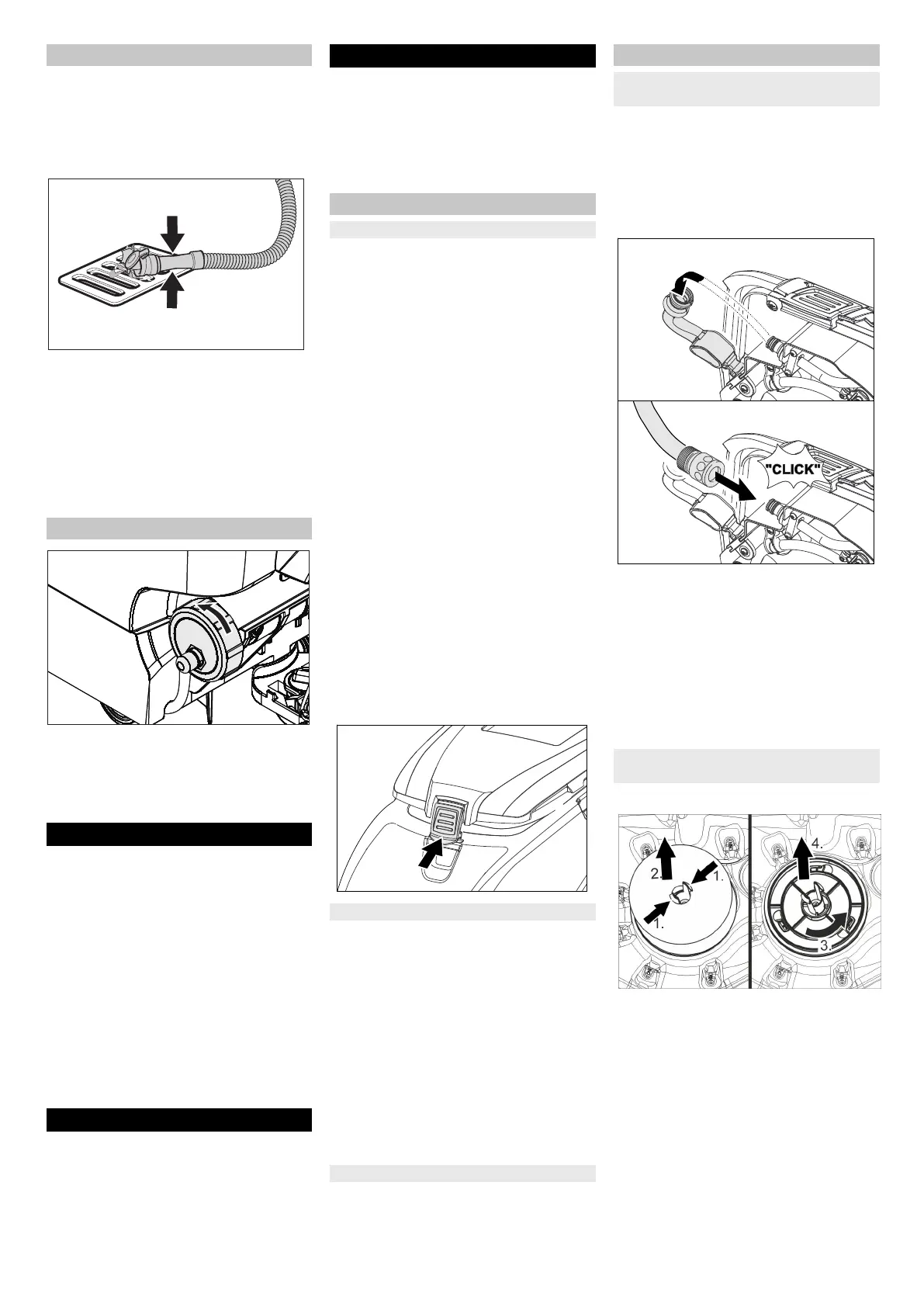 "CLICK"

2.

1.

1.

4.

3.