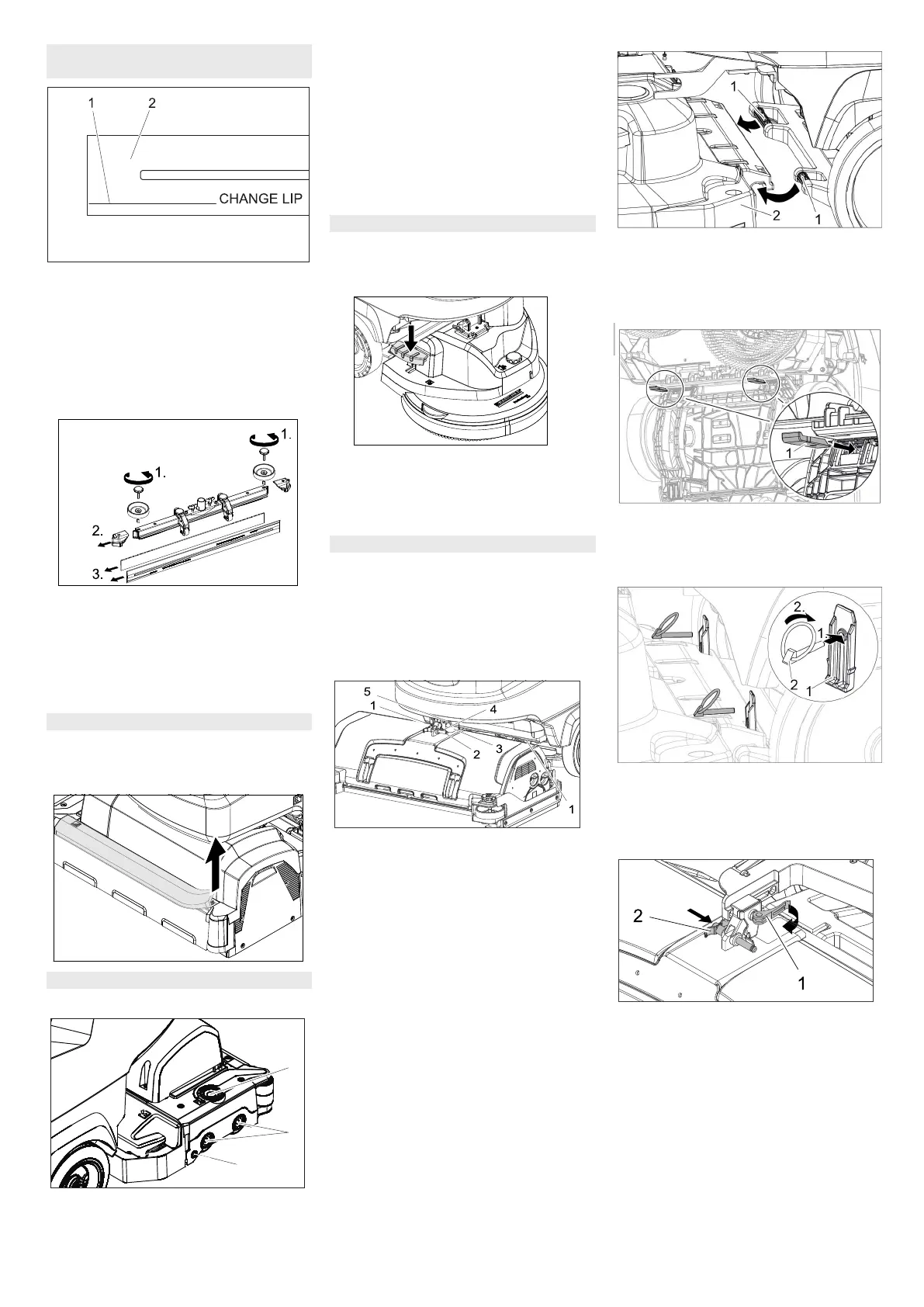 1
2
CHANGE LIP

1.
1.
2.
3.

5
1
4
2
3
1

1
2
1

1

2.
1.
2
1

2
1