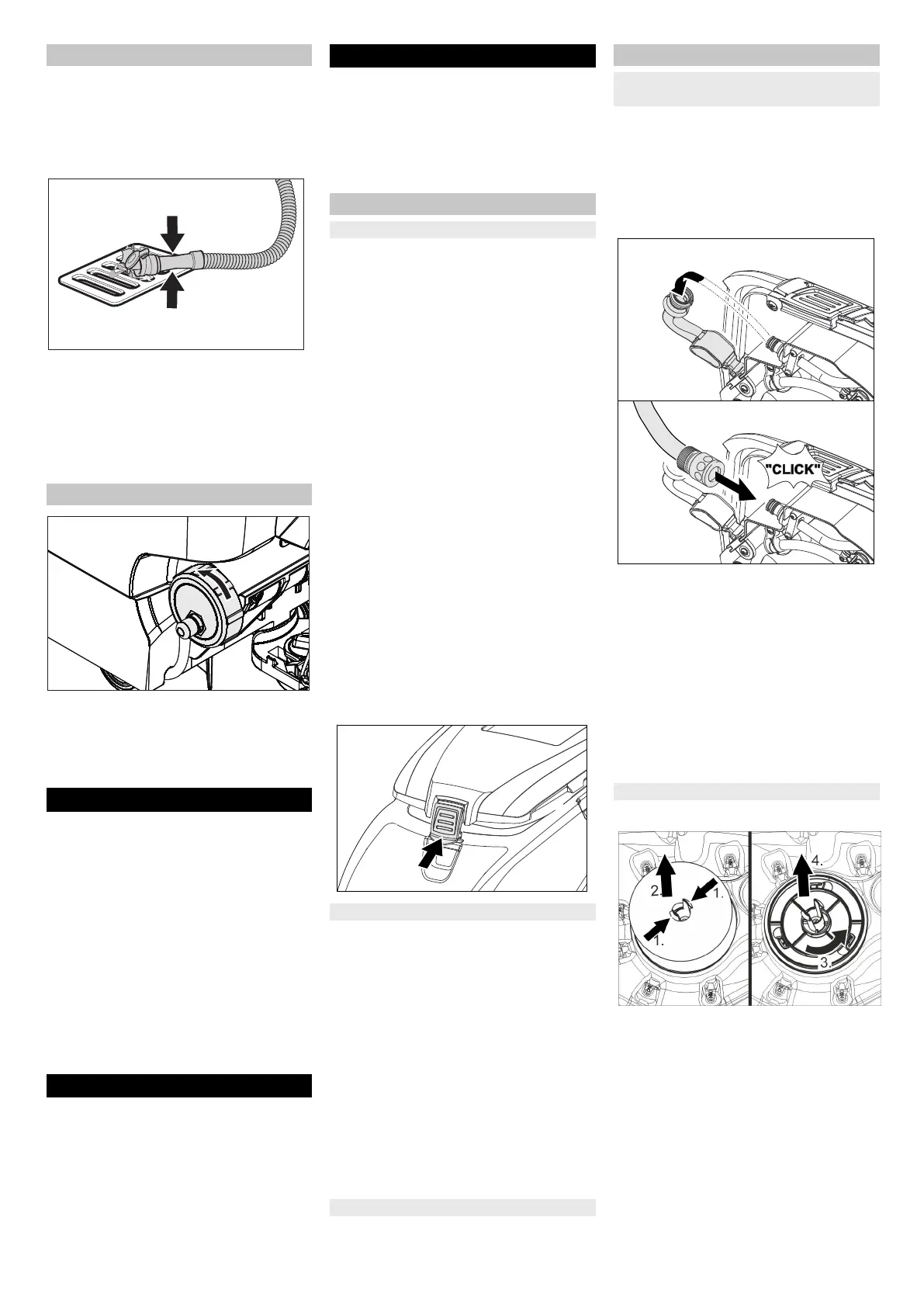 "CLICK"

2.

1.

1.

4.

3.