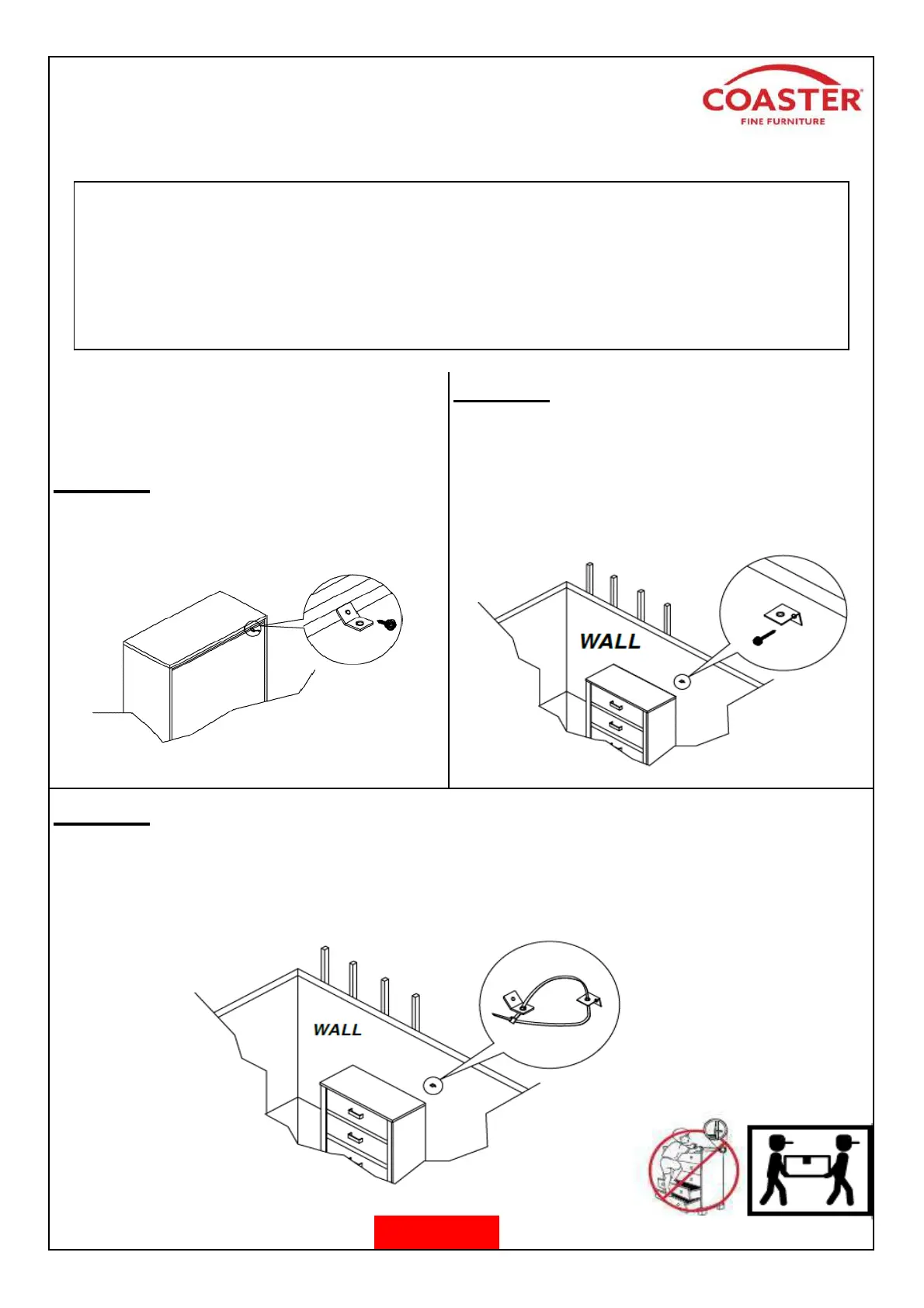 COASTER
FINE FURNITURE

WALL

WALL