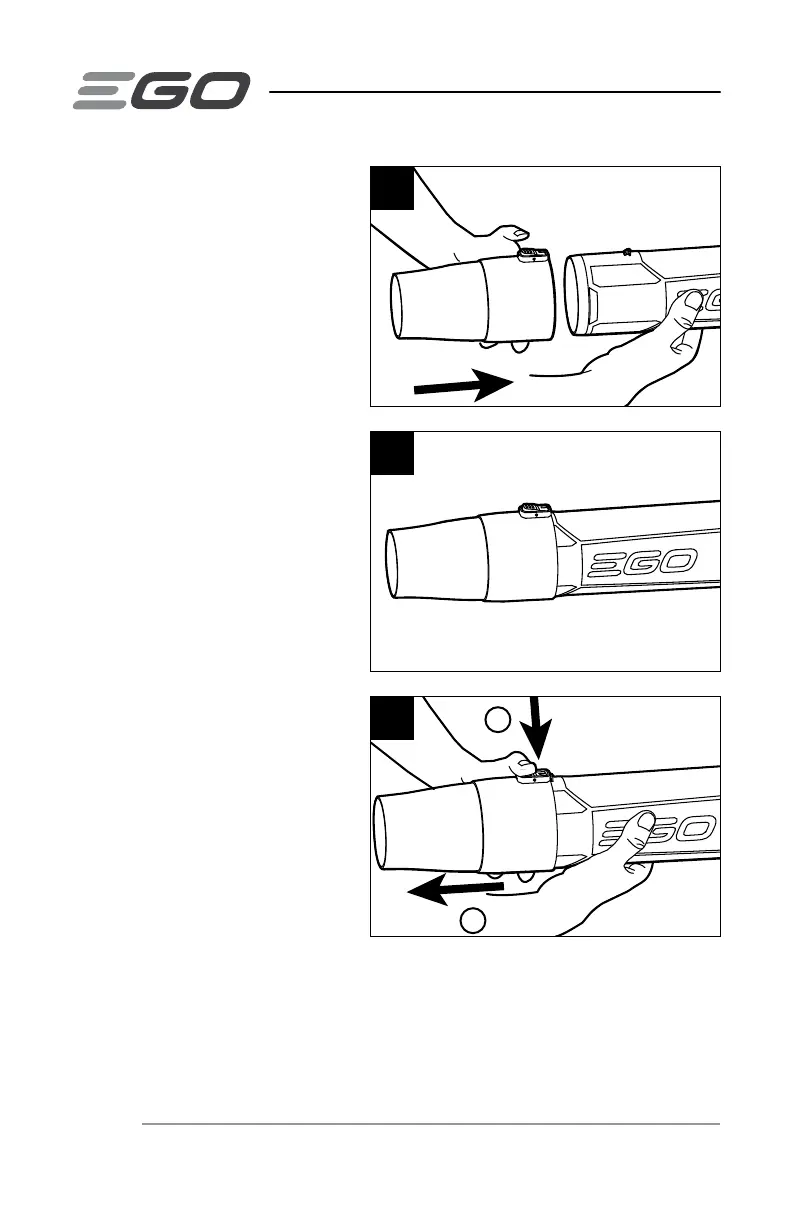 EGO

EGO

EGO

EGO