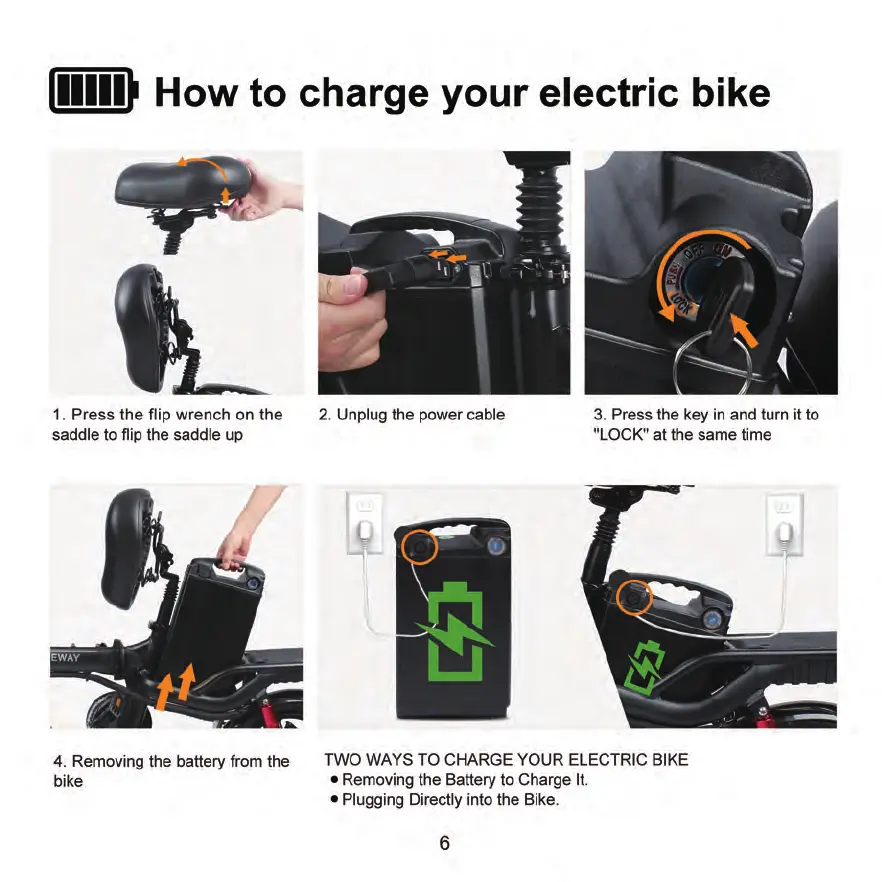 How to charge your electric bike

PUSH OFF ON LOCK

1. Press the flip wrench on the saddle to flip the saddle up

2. Unplug the power cable

3. Press the key in and turn it to "LOCK" at the same time

EWAY

4. Removing the battery from the bike

TWO WAYS TO CHARGE YOUR ELECTRIC BIKE
• Removing the Battery to Charge It.
• Plugging Directly into the Bike.

6