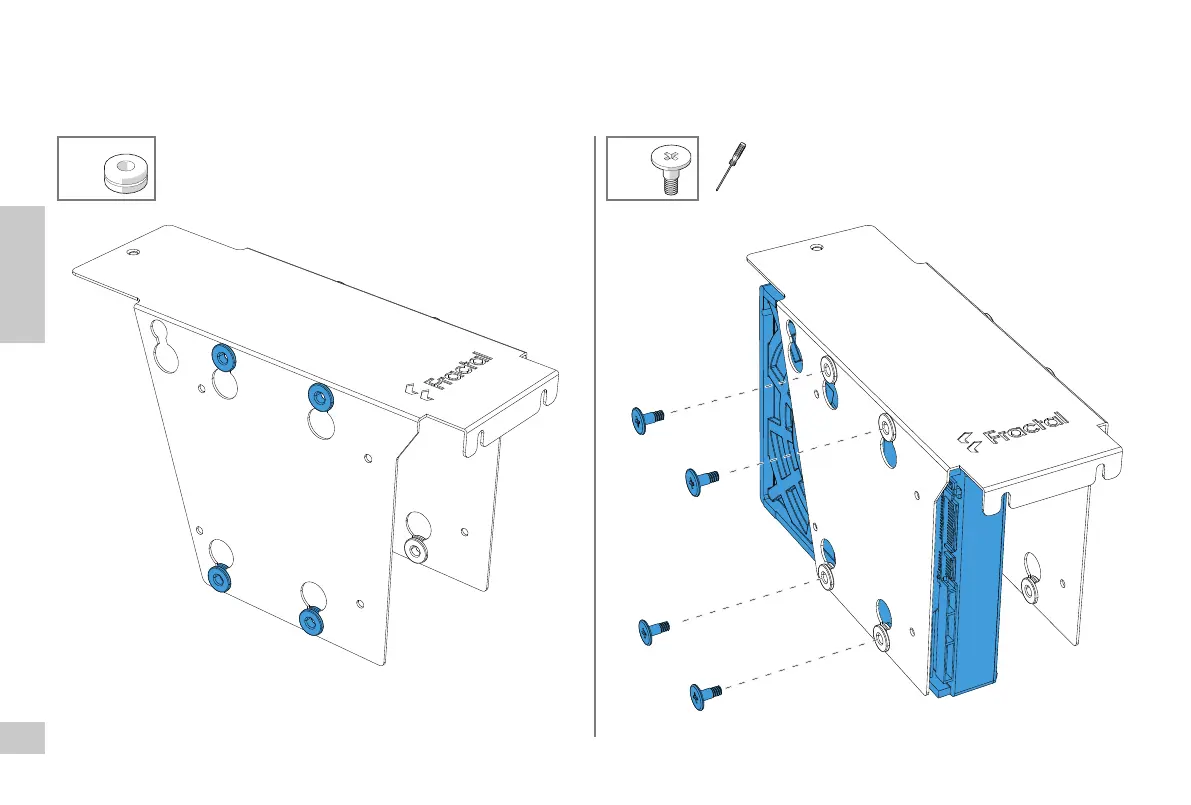 Fractal

Fractal