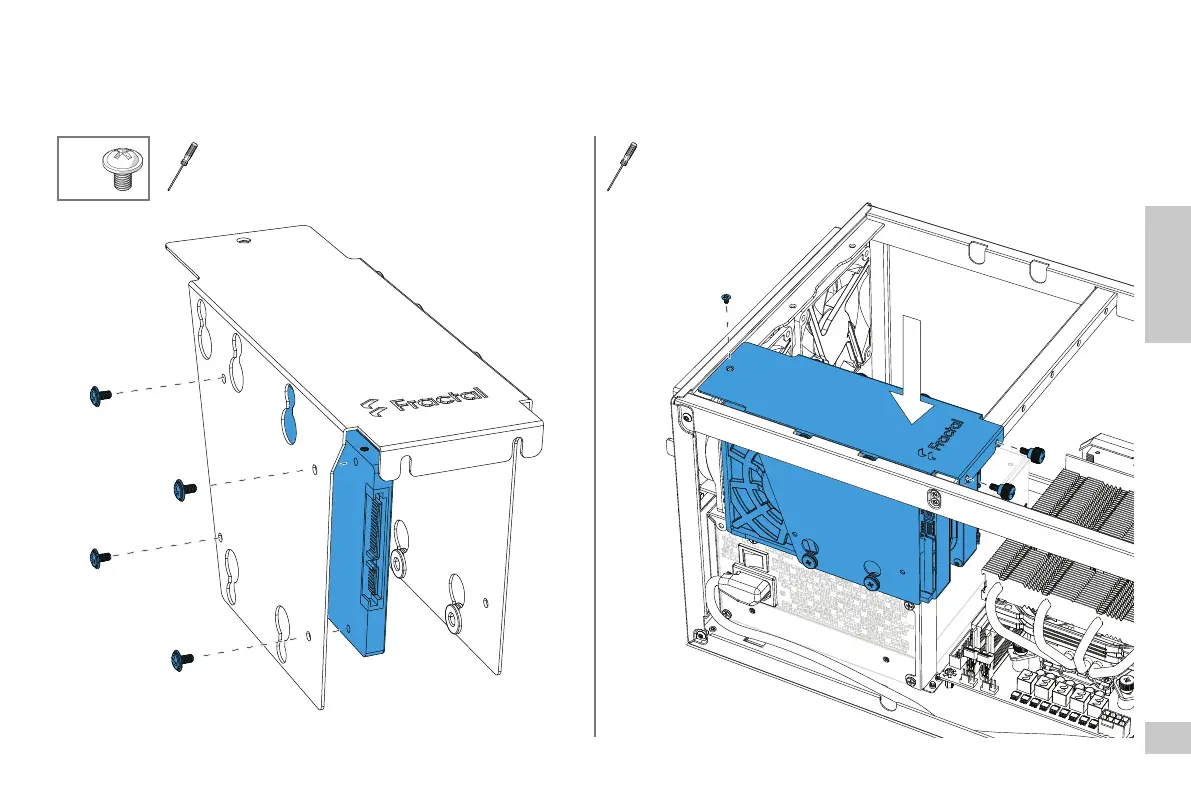 Fractal

Fractal