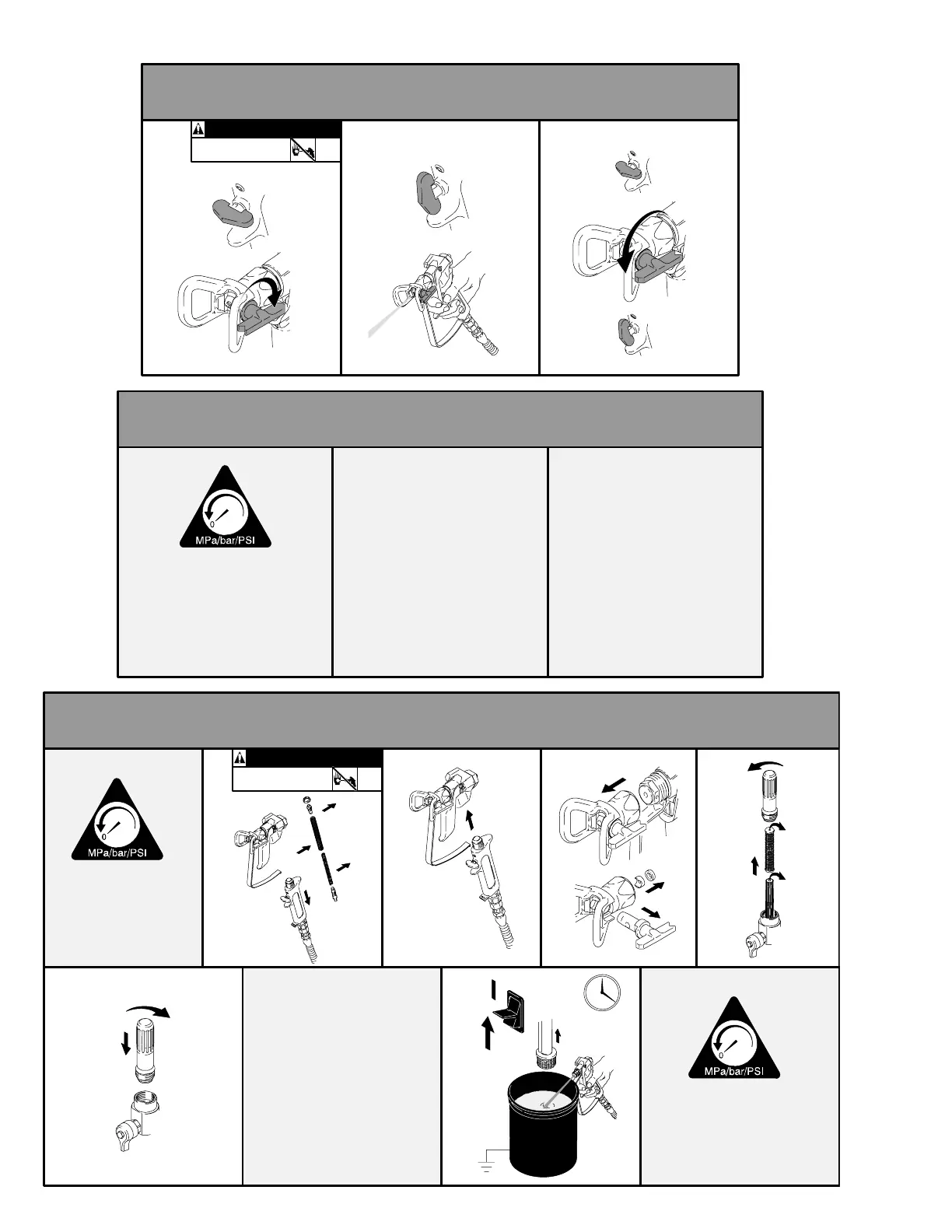 0
MPa/bar/PSI

0
MPa/bar/PSI

0
MPa/bar/PSI