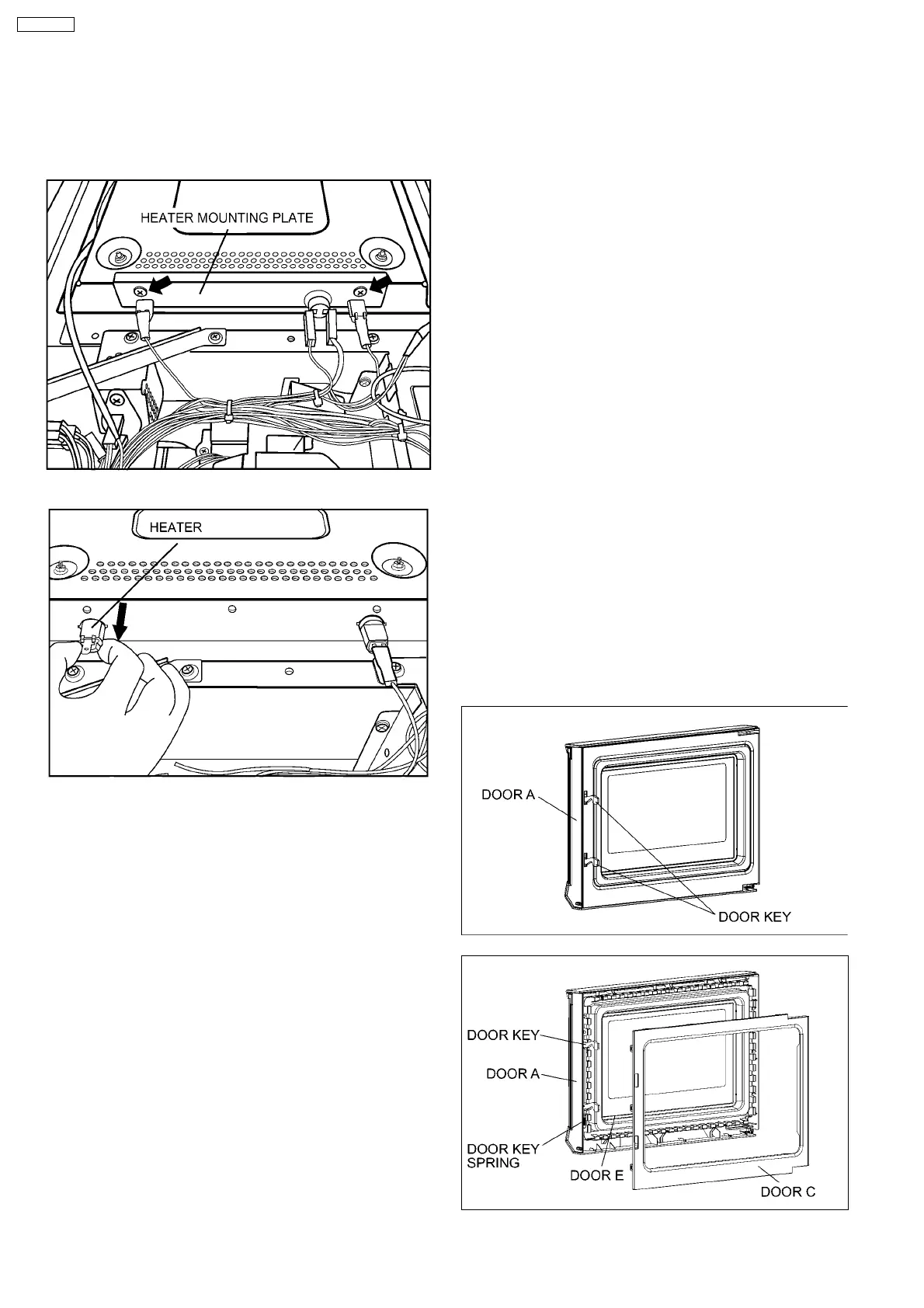 HEATER MOUNTING PLATE

HEATER

DOOR A

DOOR KEY

DOOR KEY

DOOR A

DOOR KEY SPRING

DOOR E

DOOR C