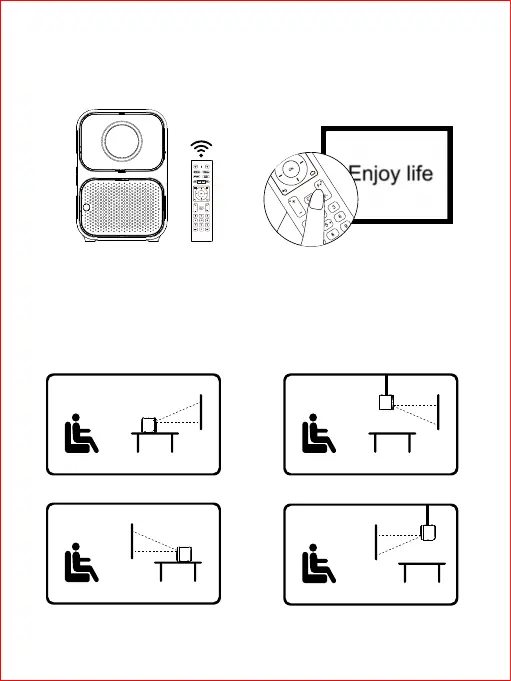 Enjoy life