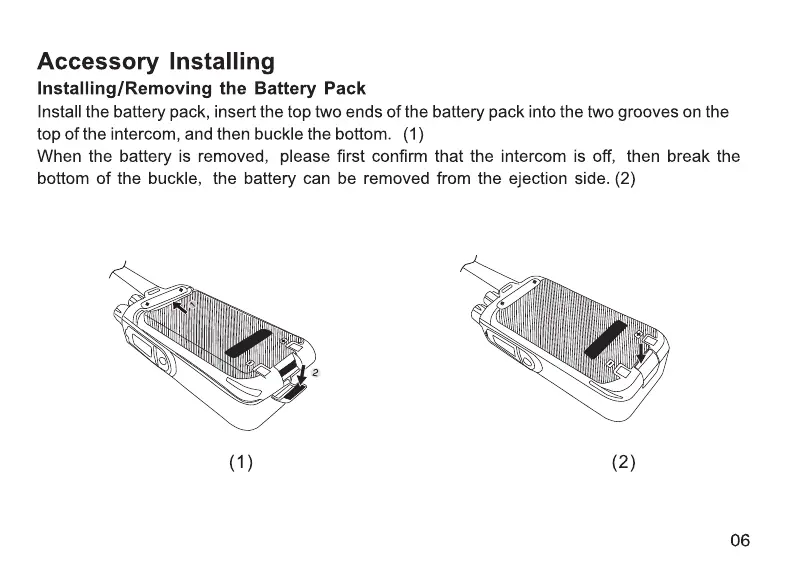 Accessory Installing

Installing/Removing the Battery Pack

Install the battery pack, insert the top two ends of the battery pack into the two grooves on the top of the intercom, and then buckle the bottom. (1)

When the battery is removed, please first confirm that the intercom is off, then break the bottom of the buckle, the battery can be removed from the ejection side. (2)

1

2

(1)

(2)

06