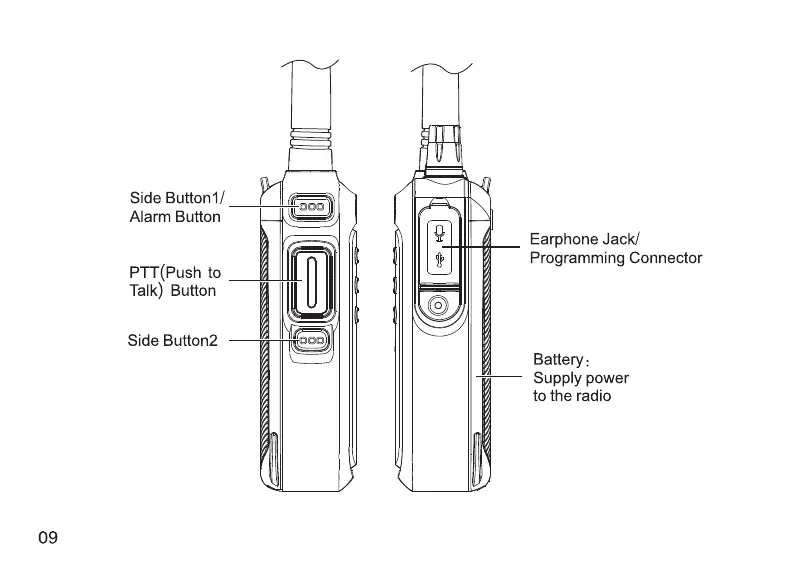 Side Button1/
Alarm Button

PTT(Push to
Talk) Button

Side Button2

Earphone Jack/
Programming Connector

Battery：
Supply power
to the radio

09