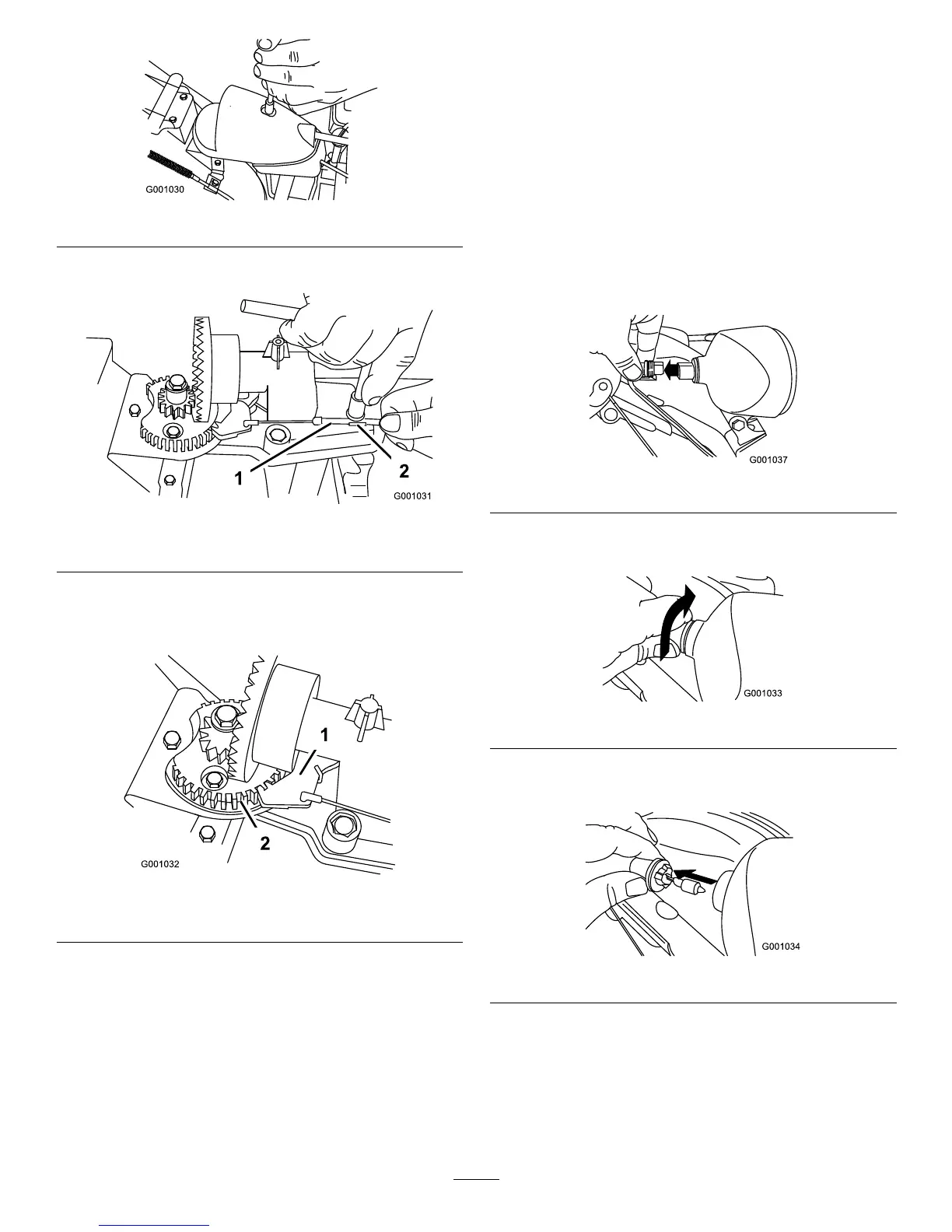 G001030

1

2

G001031

1

2

G001032

G001037

G001033

G001034