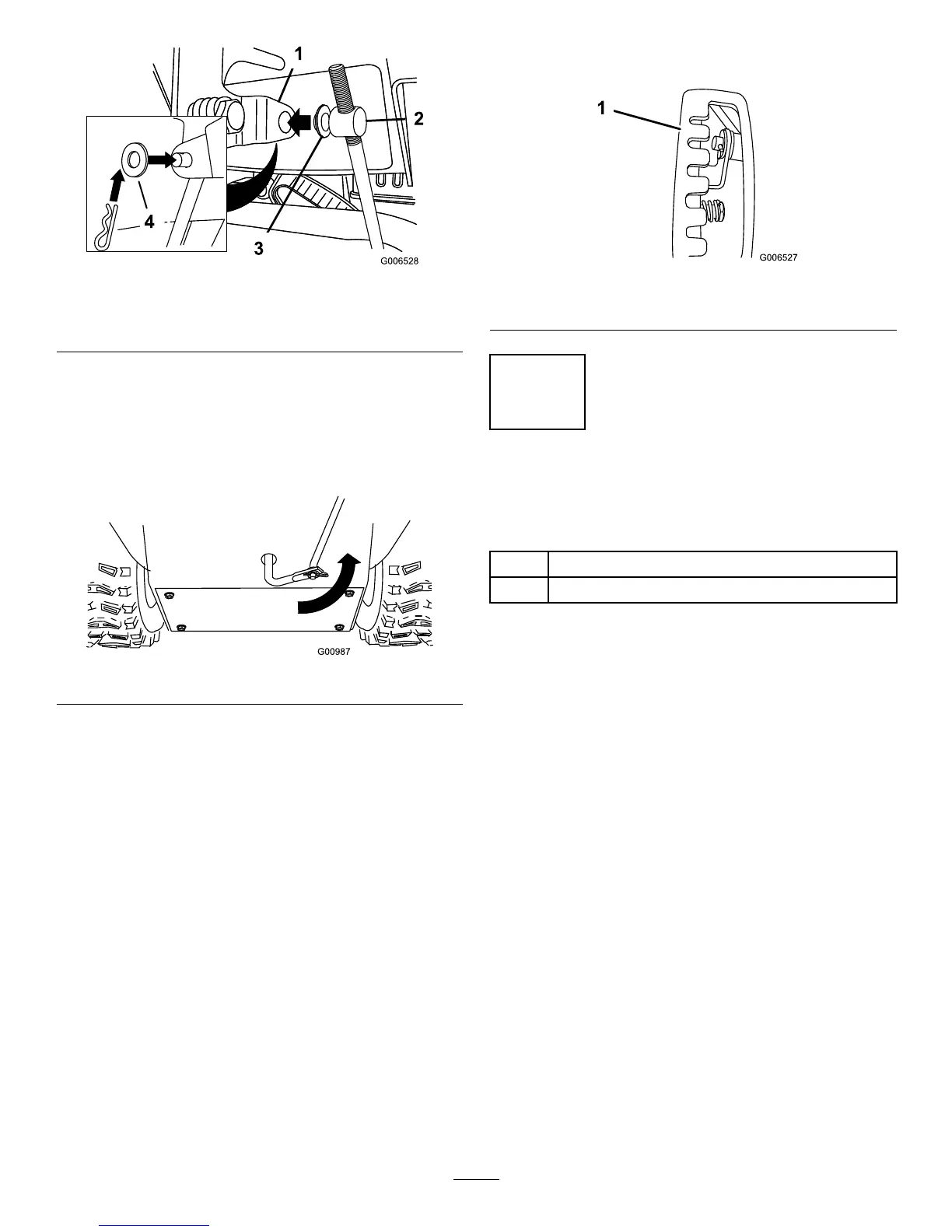 1
2
3
4
G006528

1
G006527

G00987