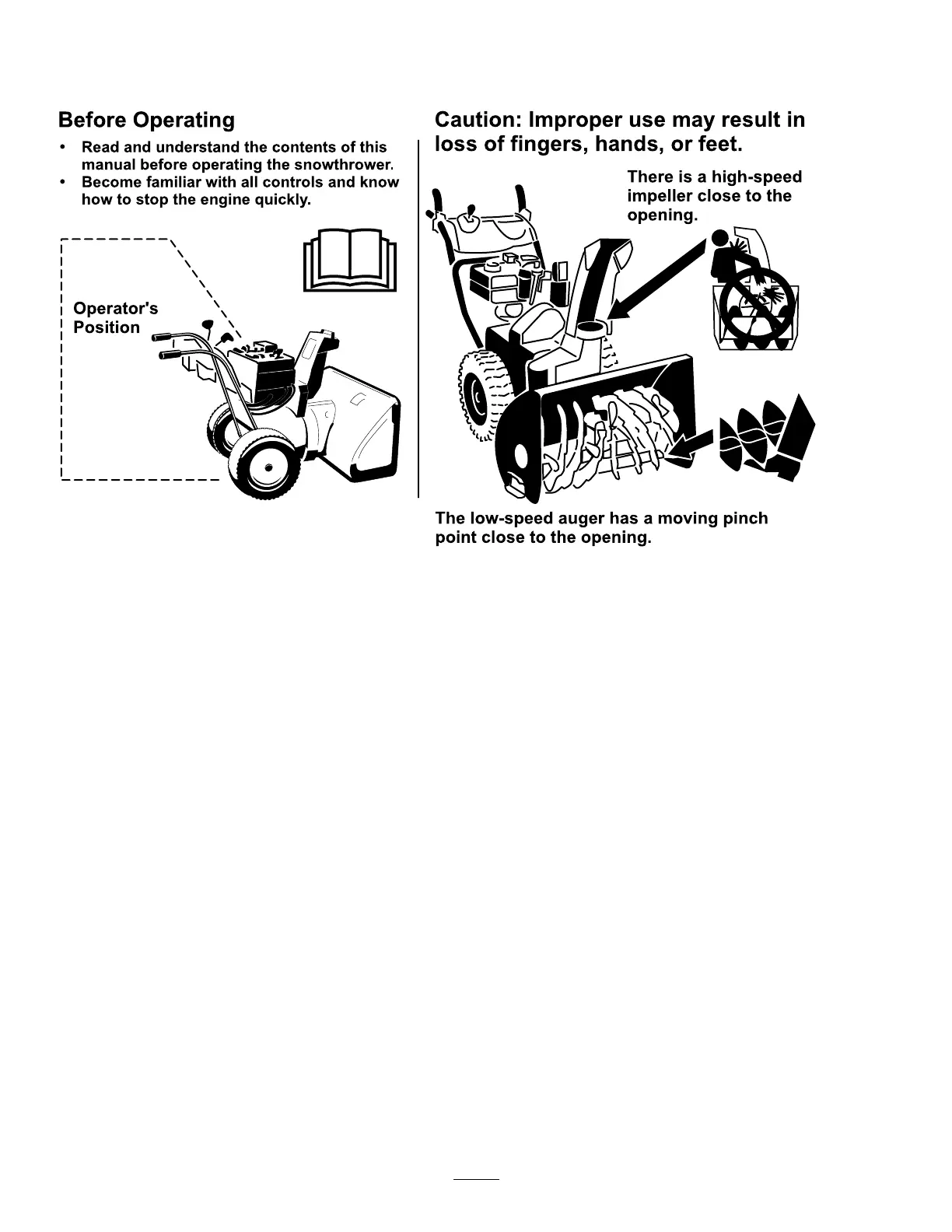 Before Operating

• Read and understand the contents of this manual before operating the snowthrower.
• Become familiar with all controls and know how to stop the engine quickly.

Operator's Position

Caution: Improper use may result in loss of fingers, hands, or feet.

There is a high-speed impeller close to the opening.

The low-speed auger has a moving pinch point close to the opening.