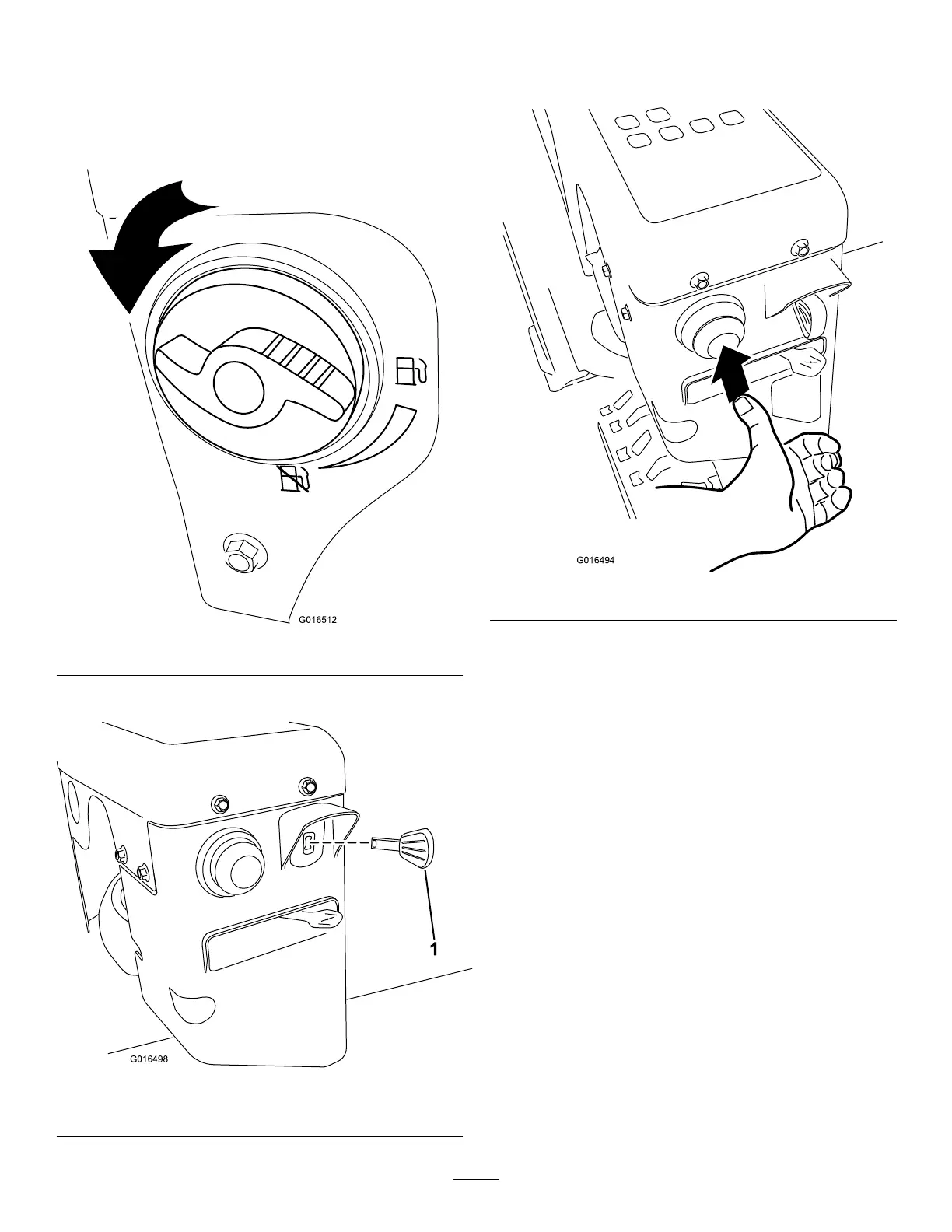 G016512

1

G016498

G016494