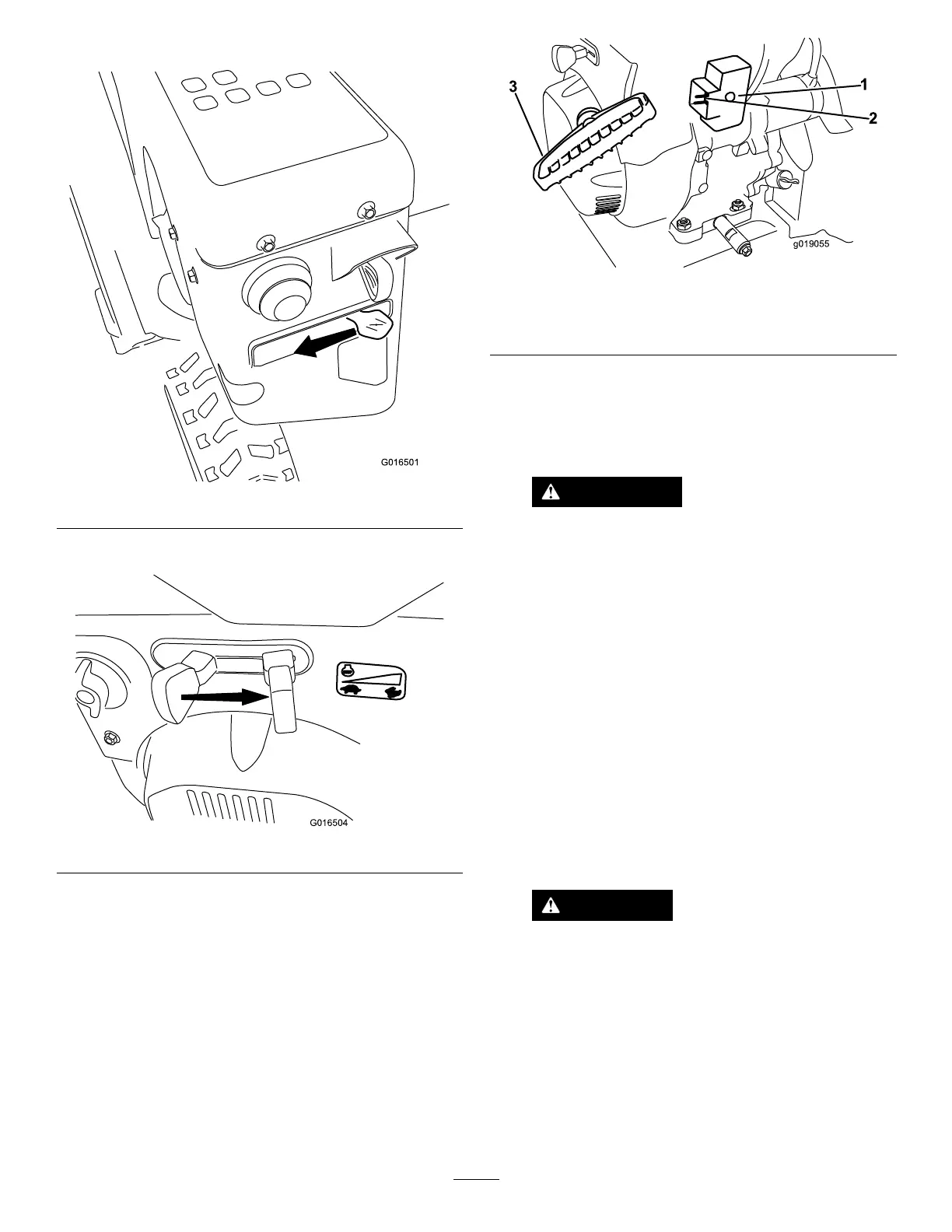 G016501

G016504

3

1

2

g019055