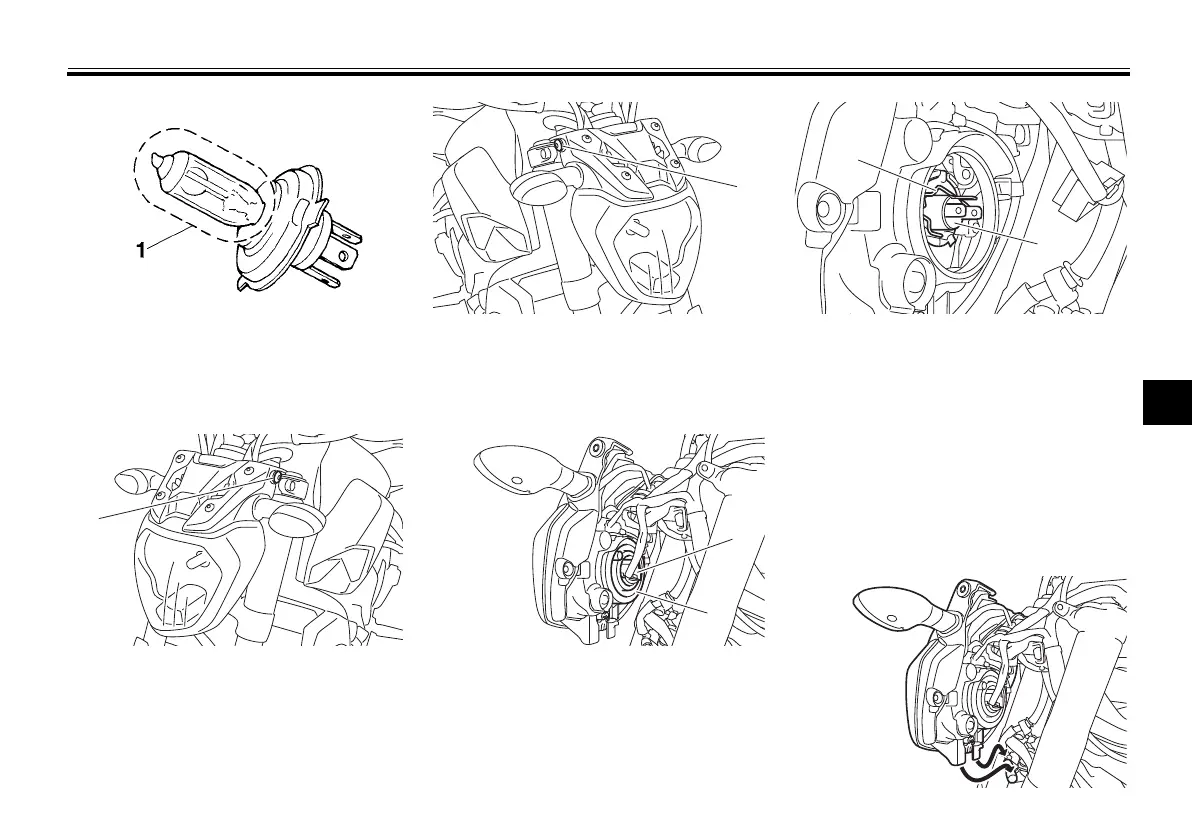 1