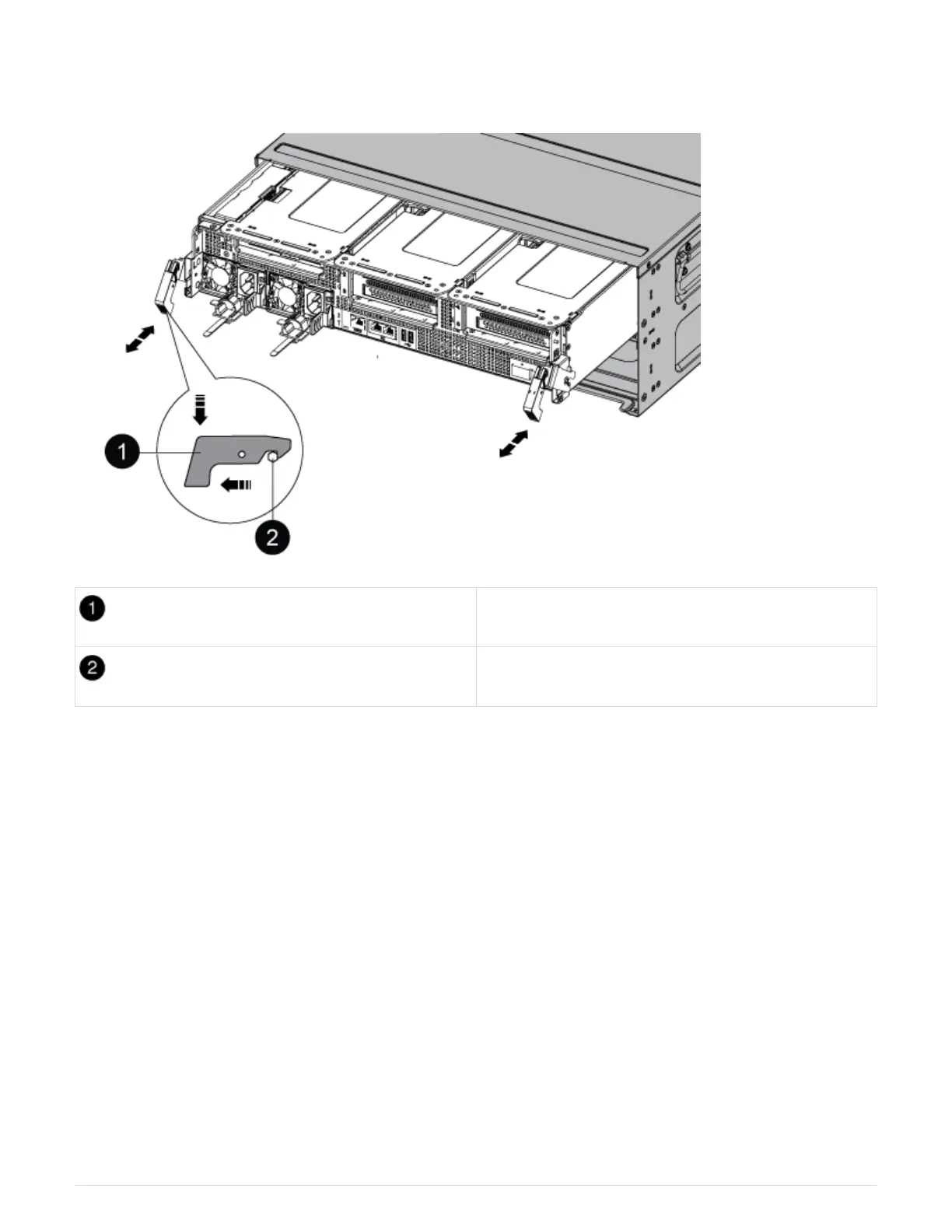 1

2

| 1 | |
|---|---|
| 2 | |