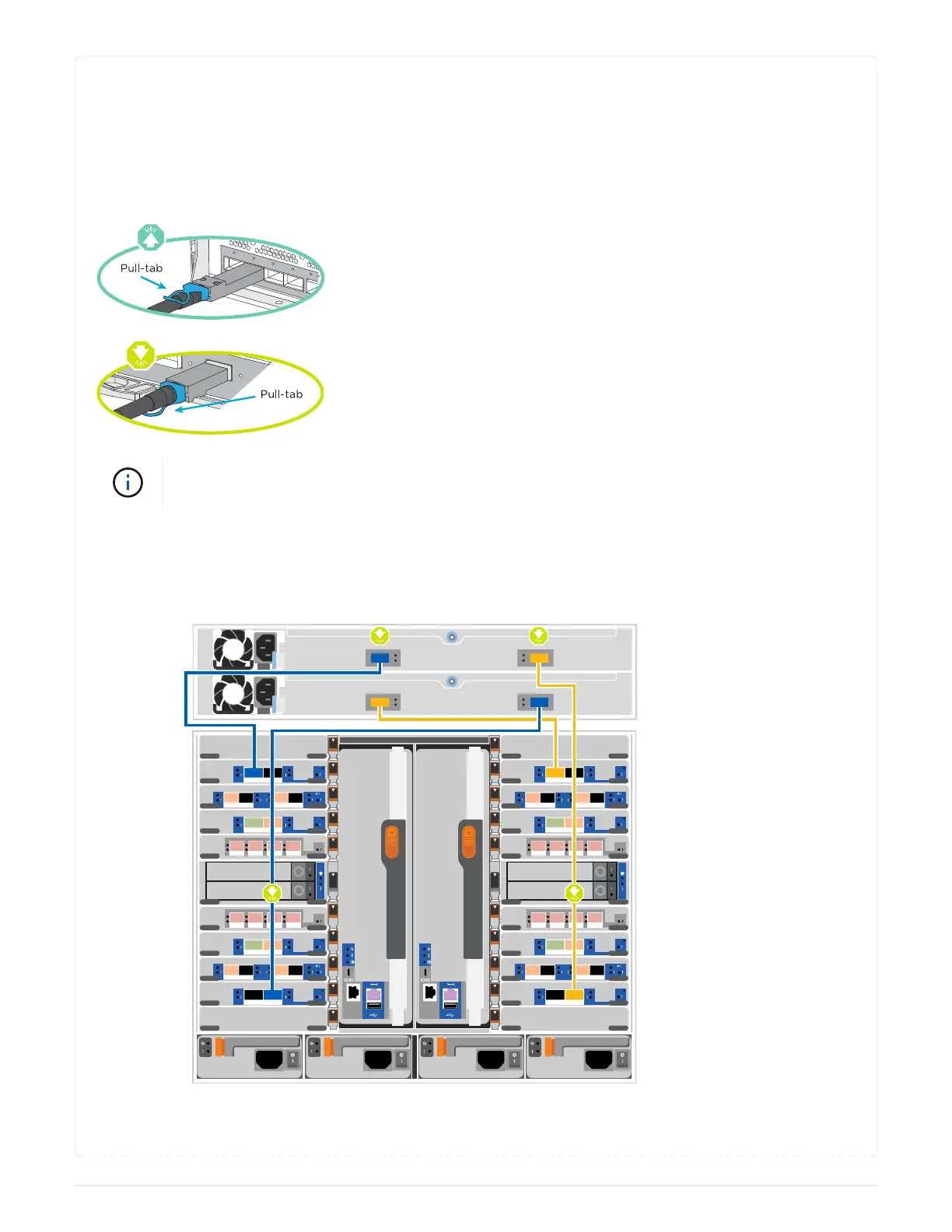 Pull-tab

Pull-tab