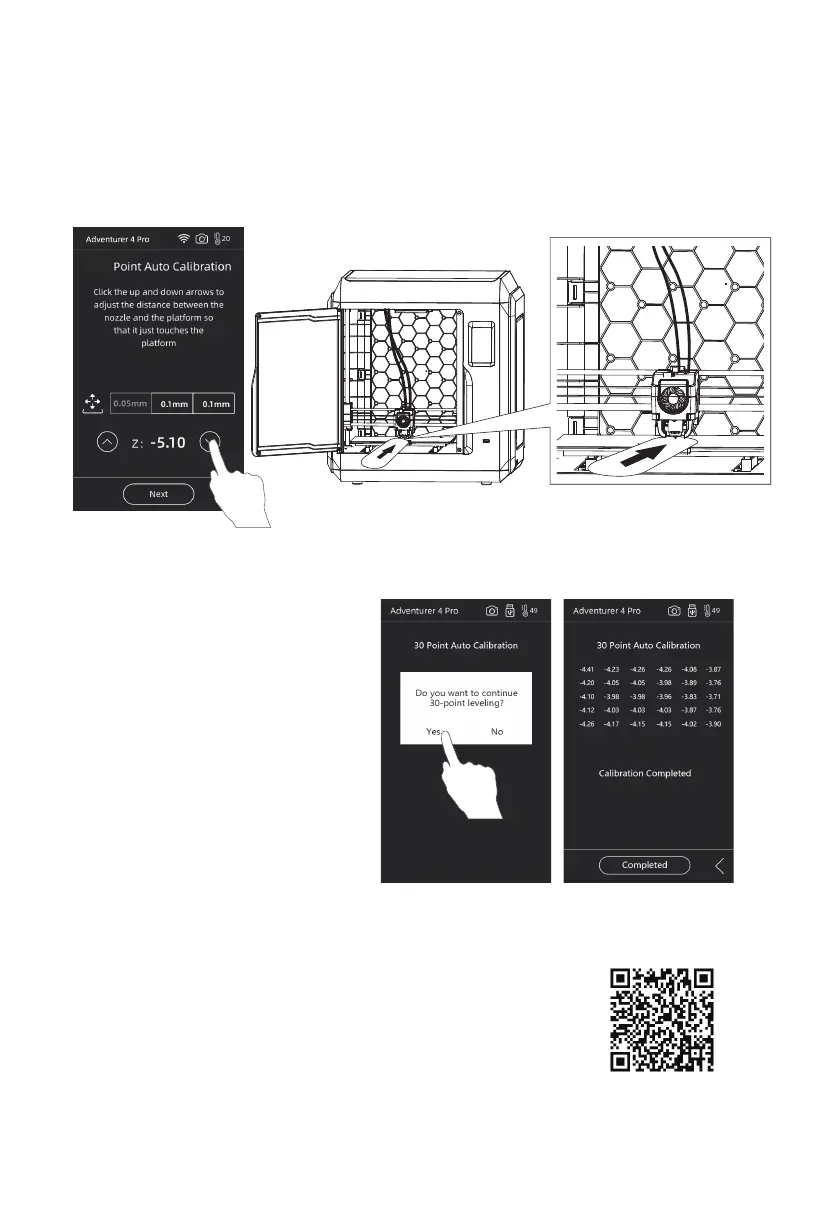 Adventurer 4 Pro 20

Point Auto Calibration

Click the up and down arrows to adjust the distance between the nozzle and the platform so that it just touches the platform

0.05mm 0.1mm 0.1mm

Z: -5.10

Next

Adventurer 4 Pro 49

30 Point Auto Calibration

Do you want to continue 30-point leveling?

Yes No

Adventurer 4 Pro 49

30 Point Auto Calibration

| -4.41 | -4.23 | -4.26 | -4.26 | -4.08 | -3.87 |
|---|---|---|---|---|---|
| -4.20 | -4.05 | -4.05 | -3.98 | -3.89 | -3.76 |
| -4.10 | -3.98 | -3.98 | -3.96 | -3.83 | -3.71 |
| -4.12 | -4.03 | -4.03 | -4.03 | -3.87 | -3.76 |
| -4.26 | -4.17 | -4.15 | -4.15 | -4.02 | -3.90 |

Calibration Completed

Completed