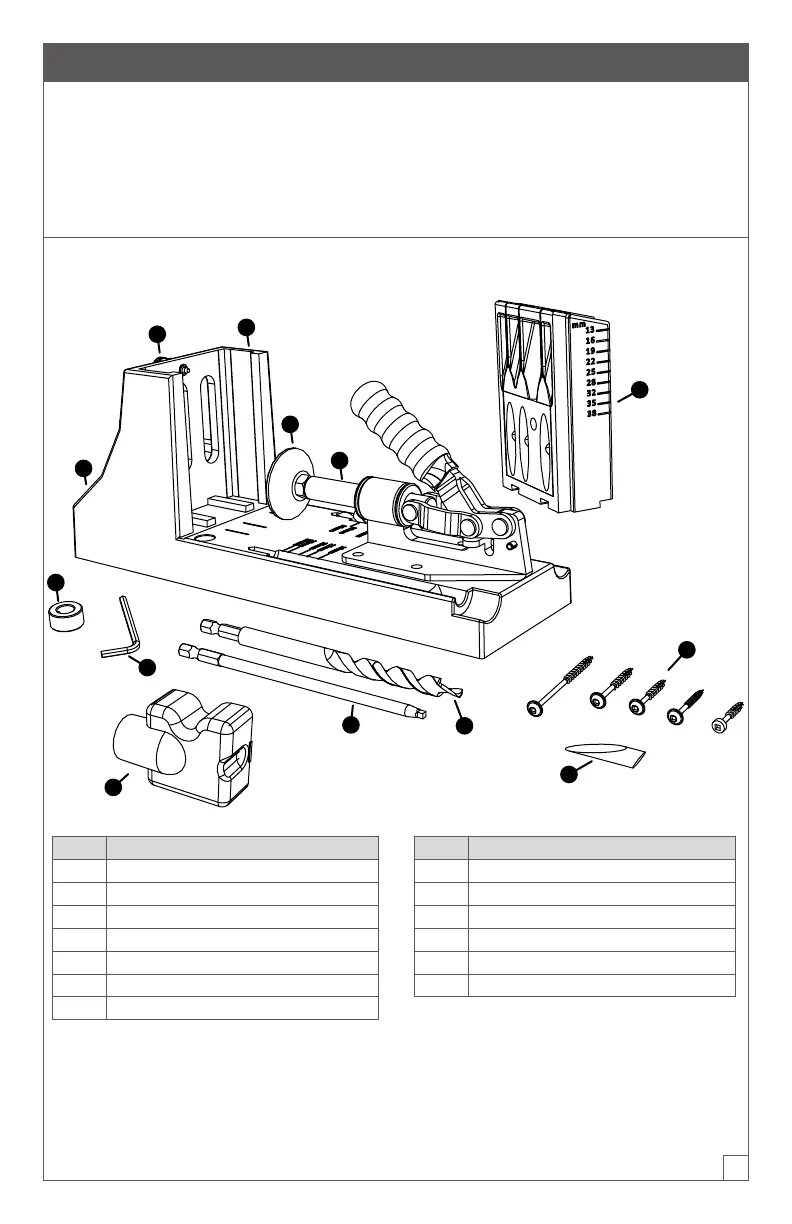 mm
13
16
19
22
25
28
32
35
38