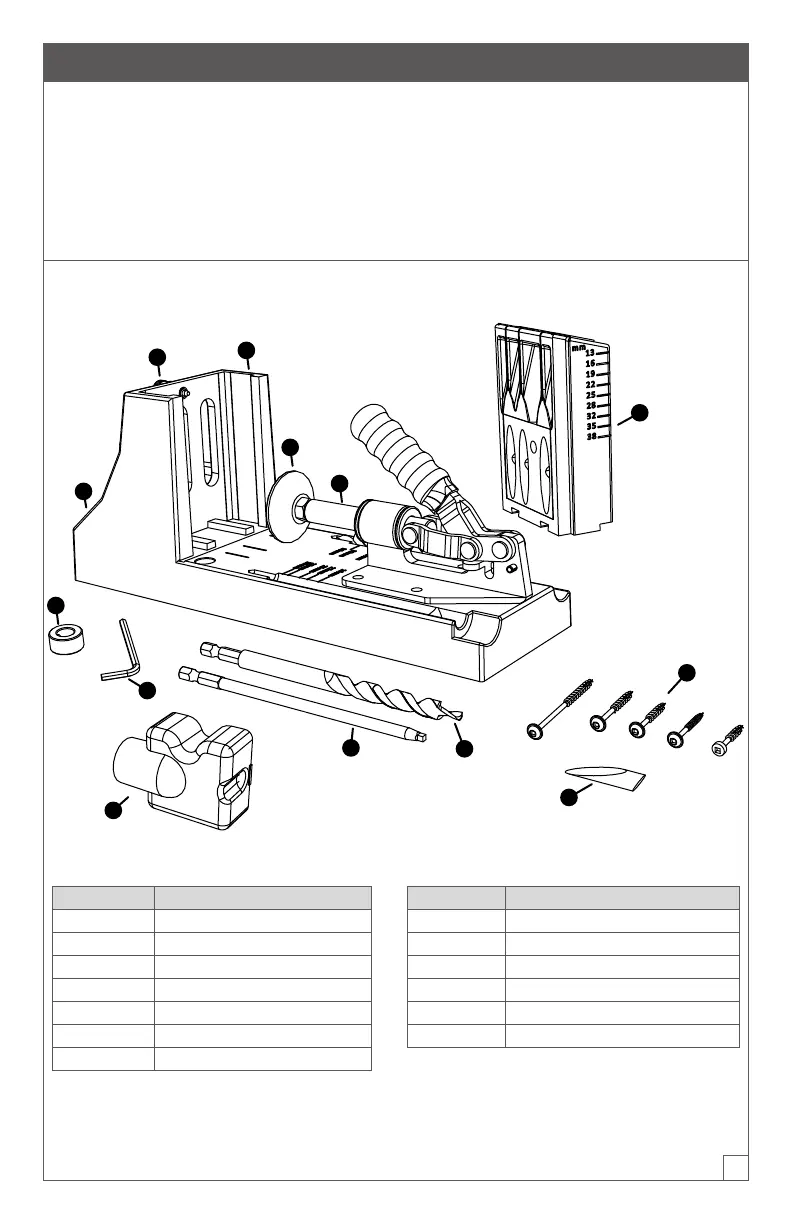 mm
13
16
19
22
25
28
32
35
38