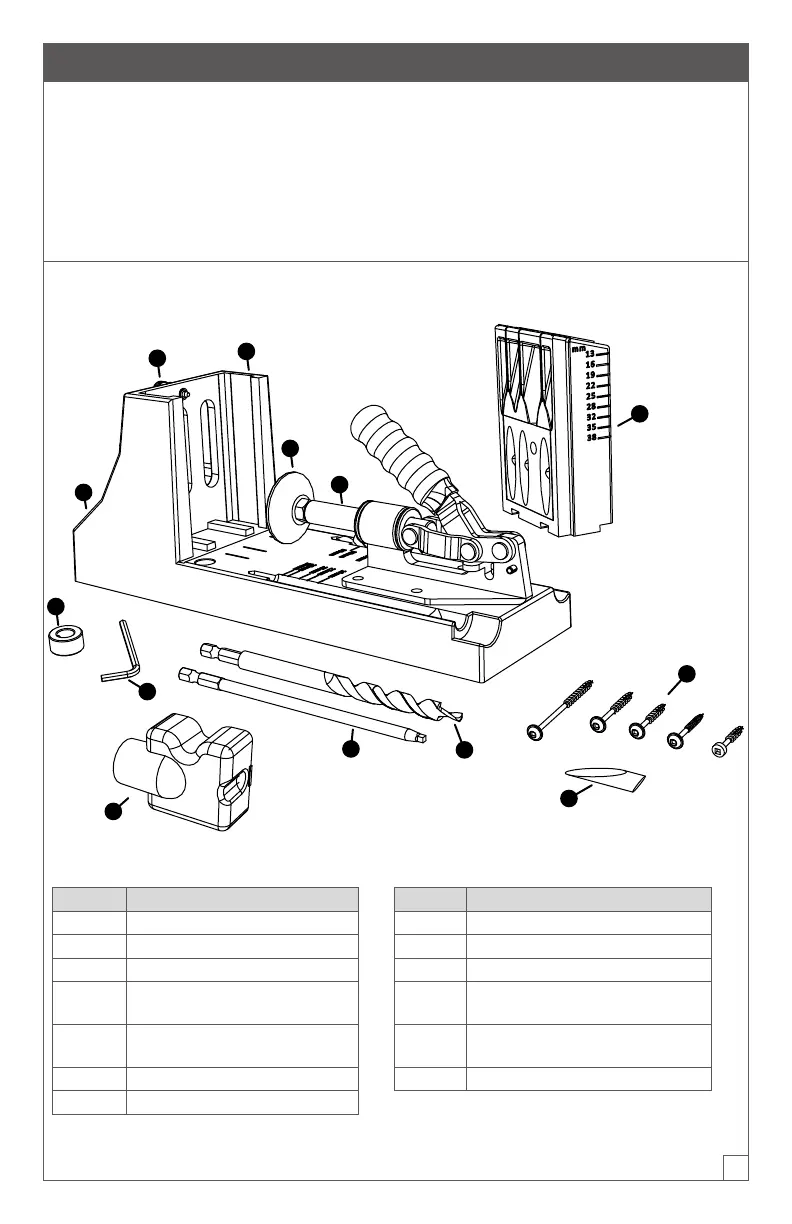 mm
13
16
19
22
25
28
32
35
38