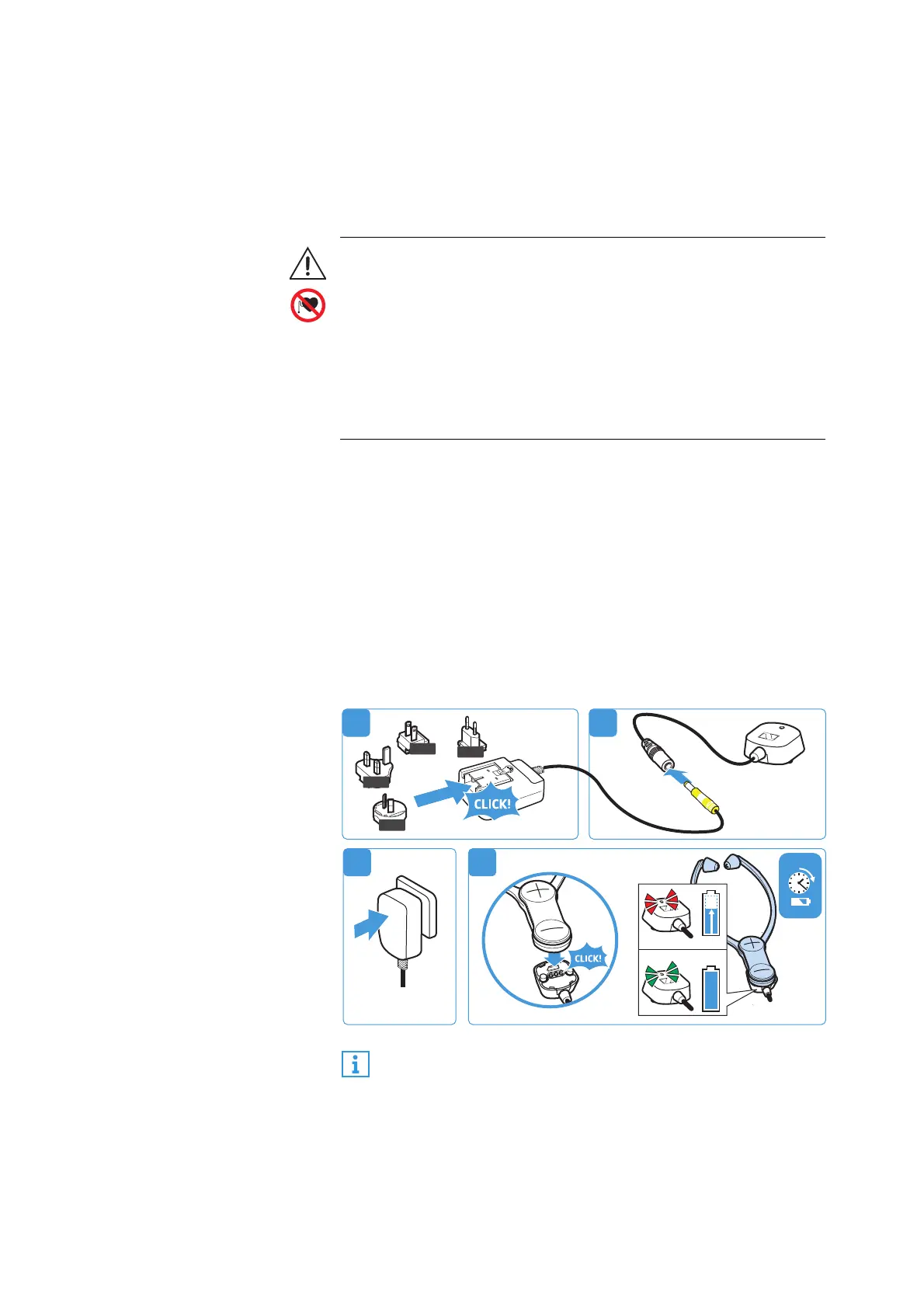 CLICK!

CLICK!