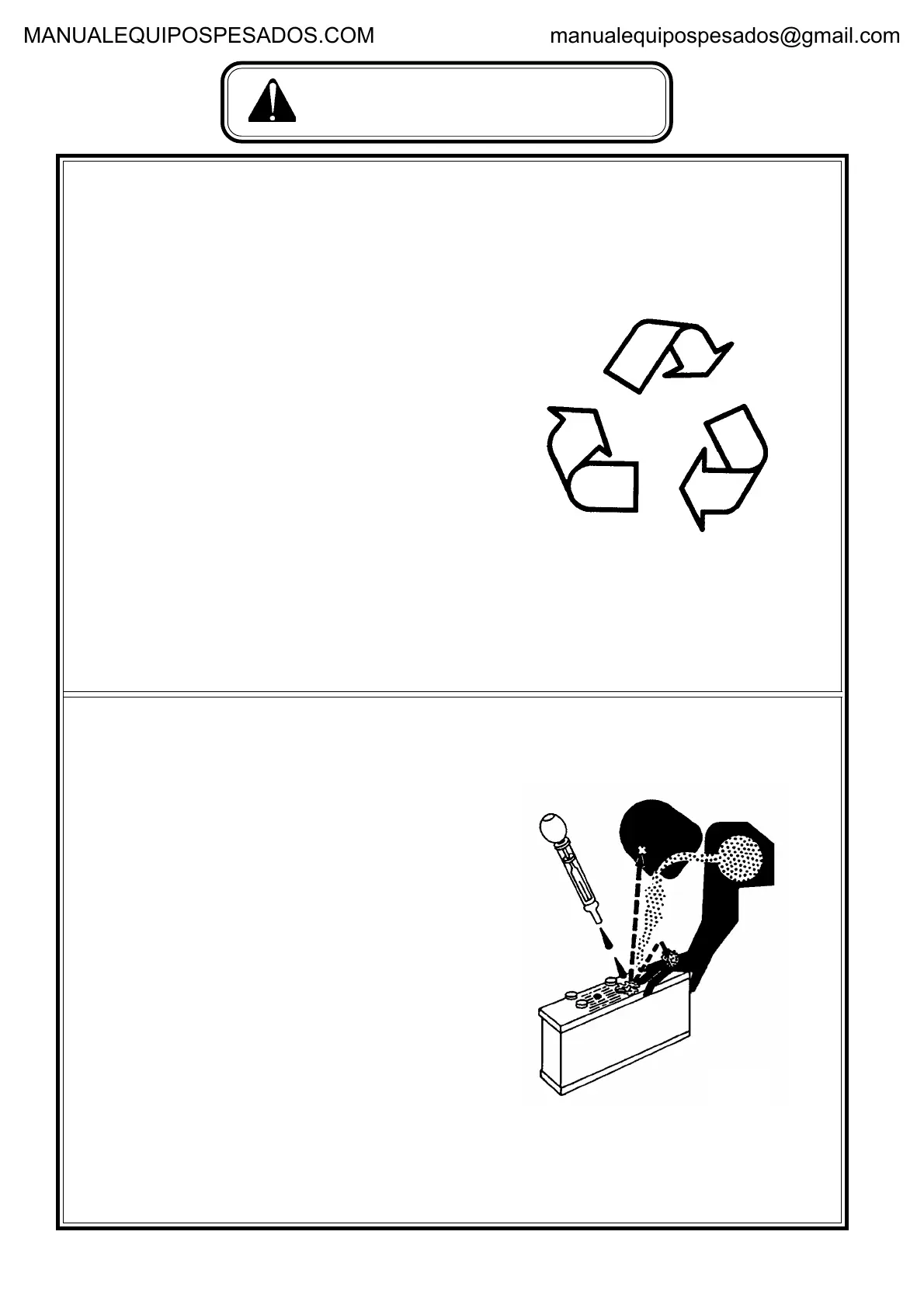 MANUALEQUIPOSPESADOS.COM

manualequipospesados@gmail.com