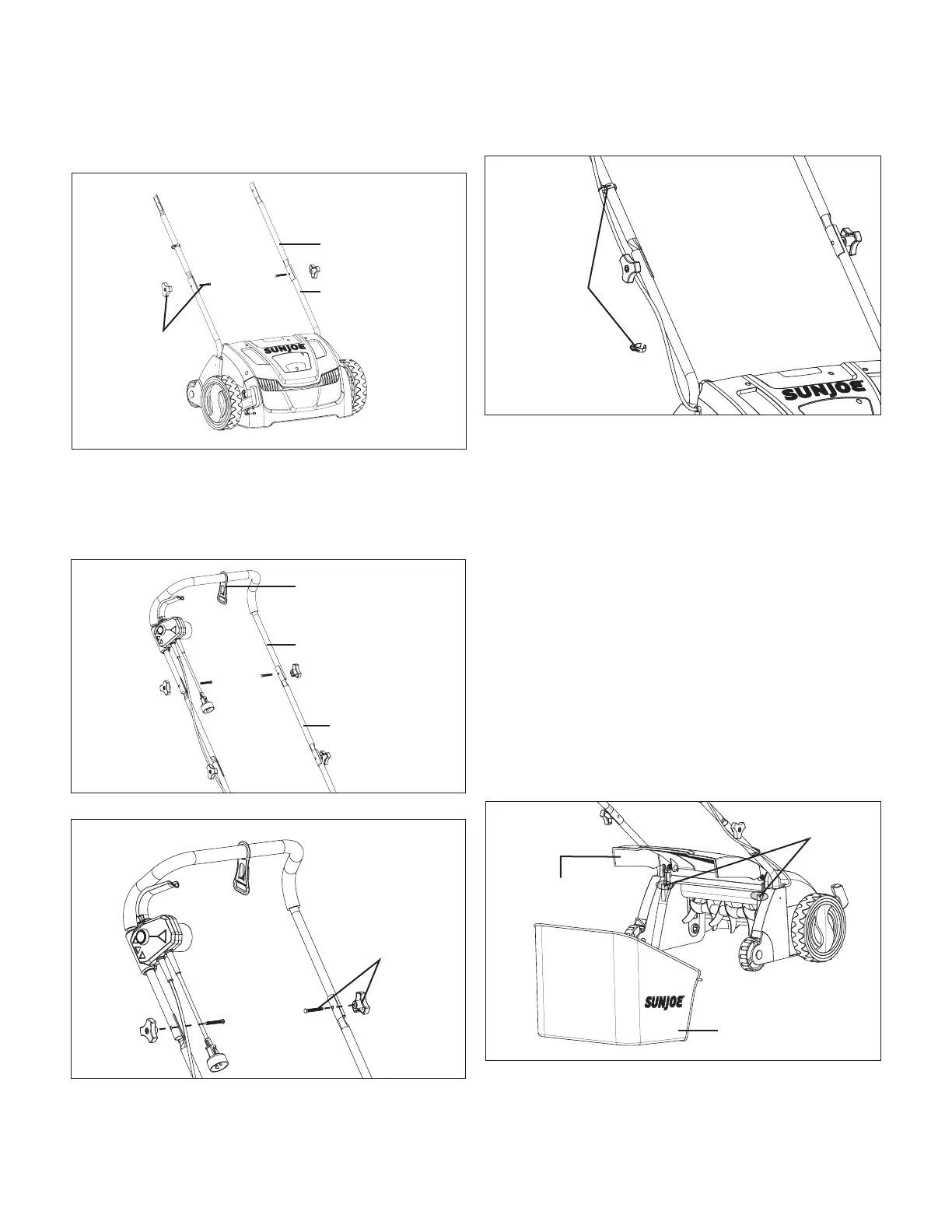 SUNJOE

SUNJOE

SUNJOE