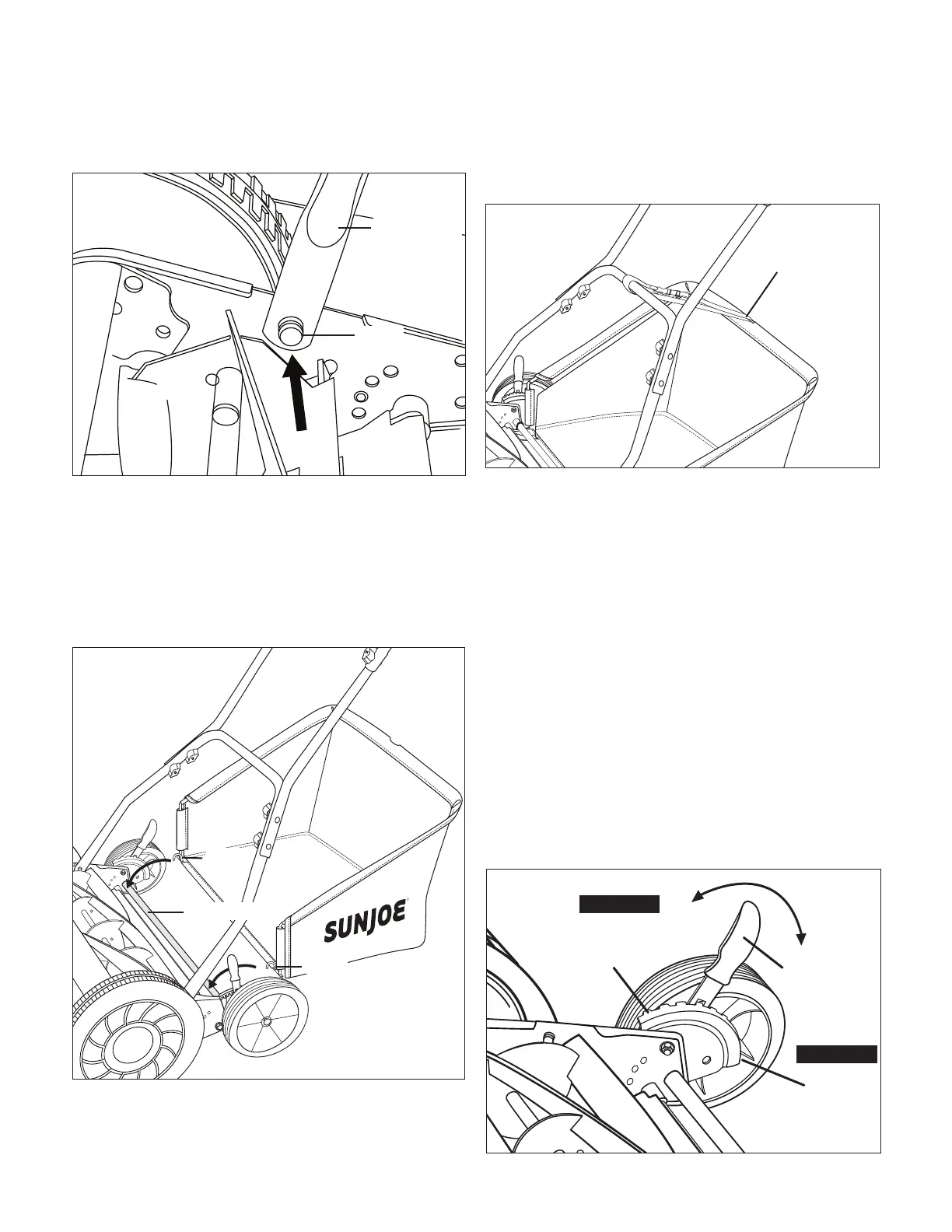 SUNJOE