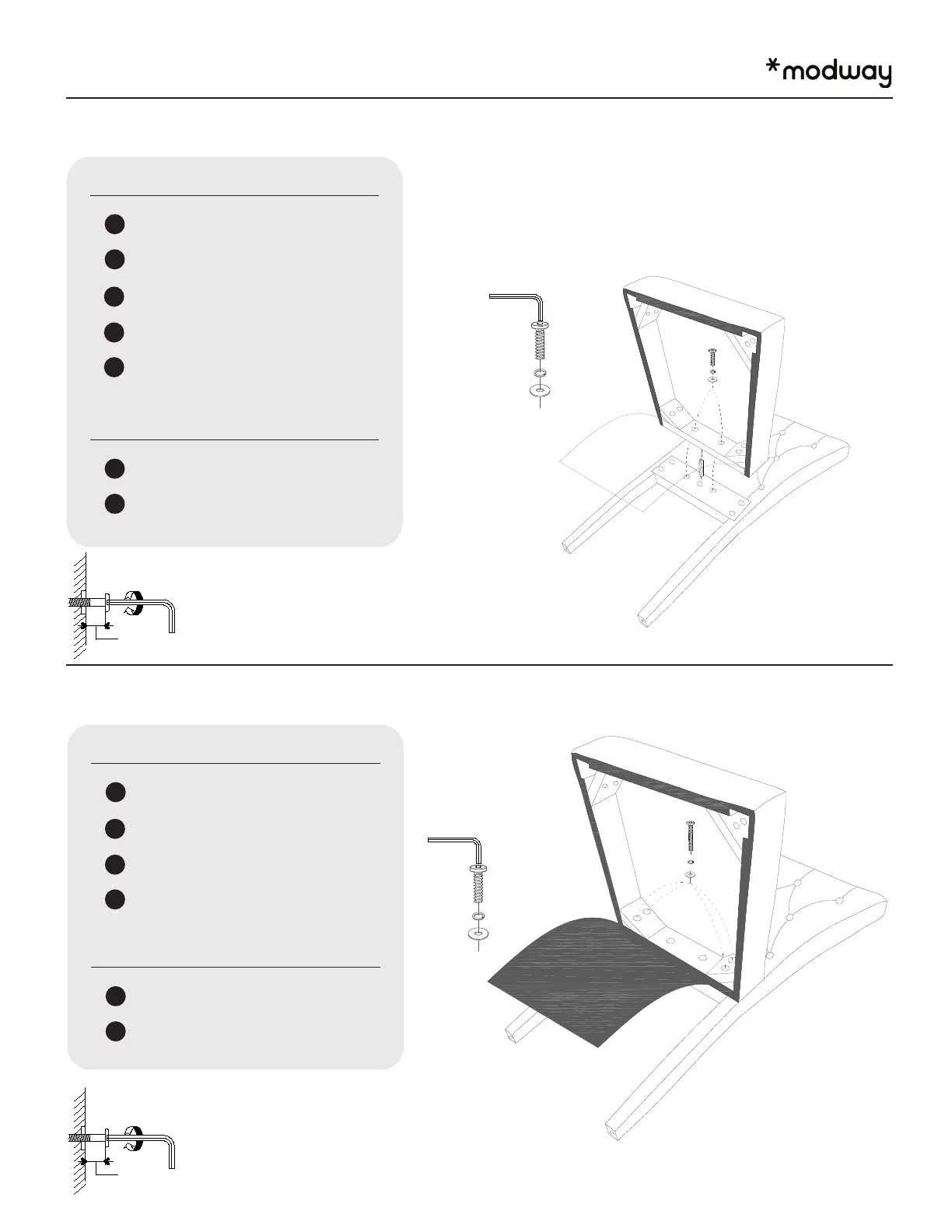 *modway