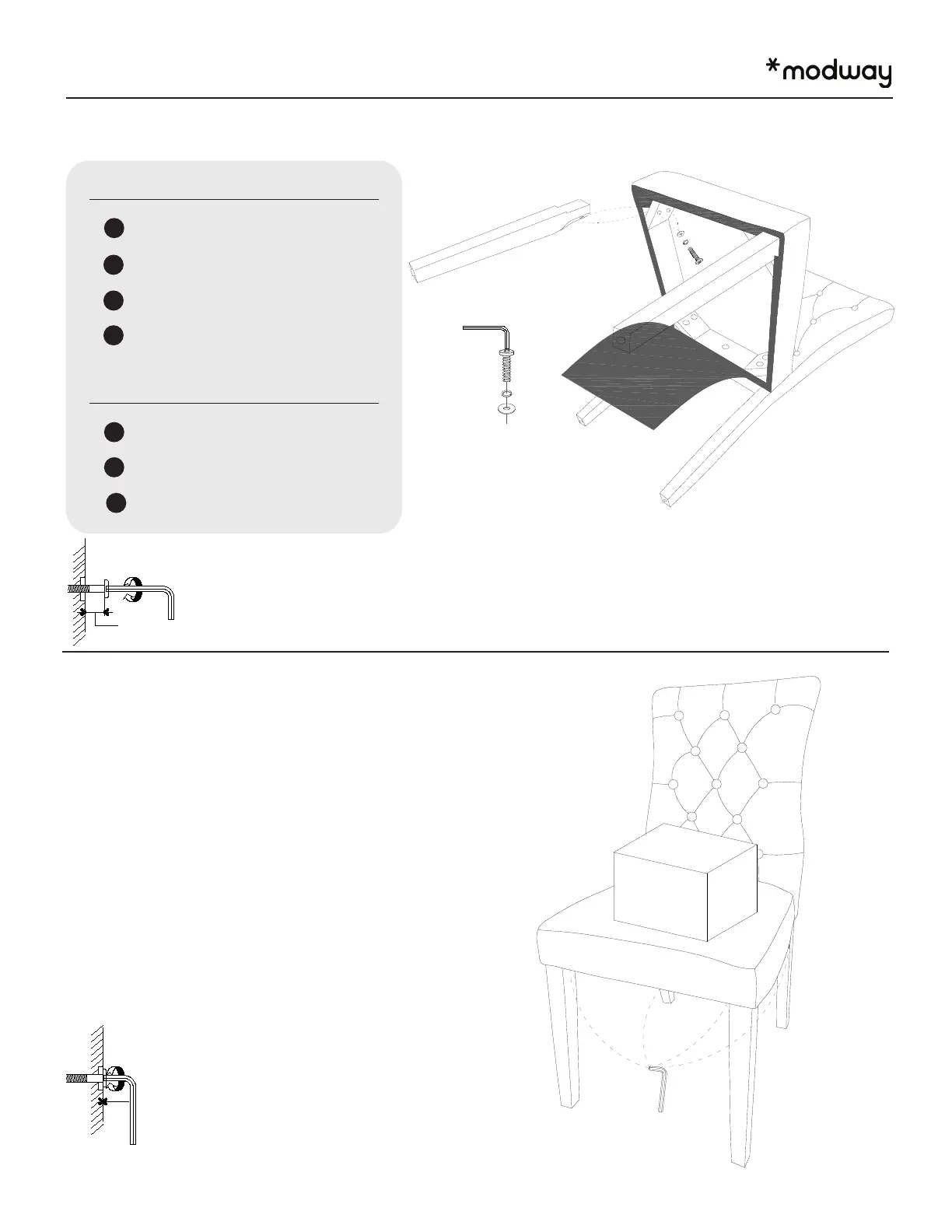 *modway