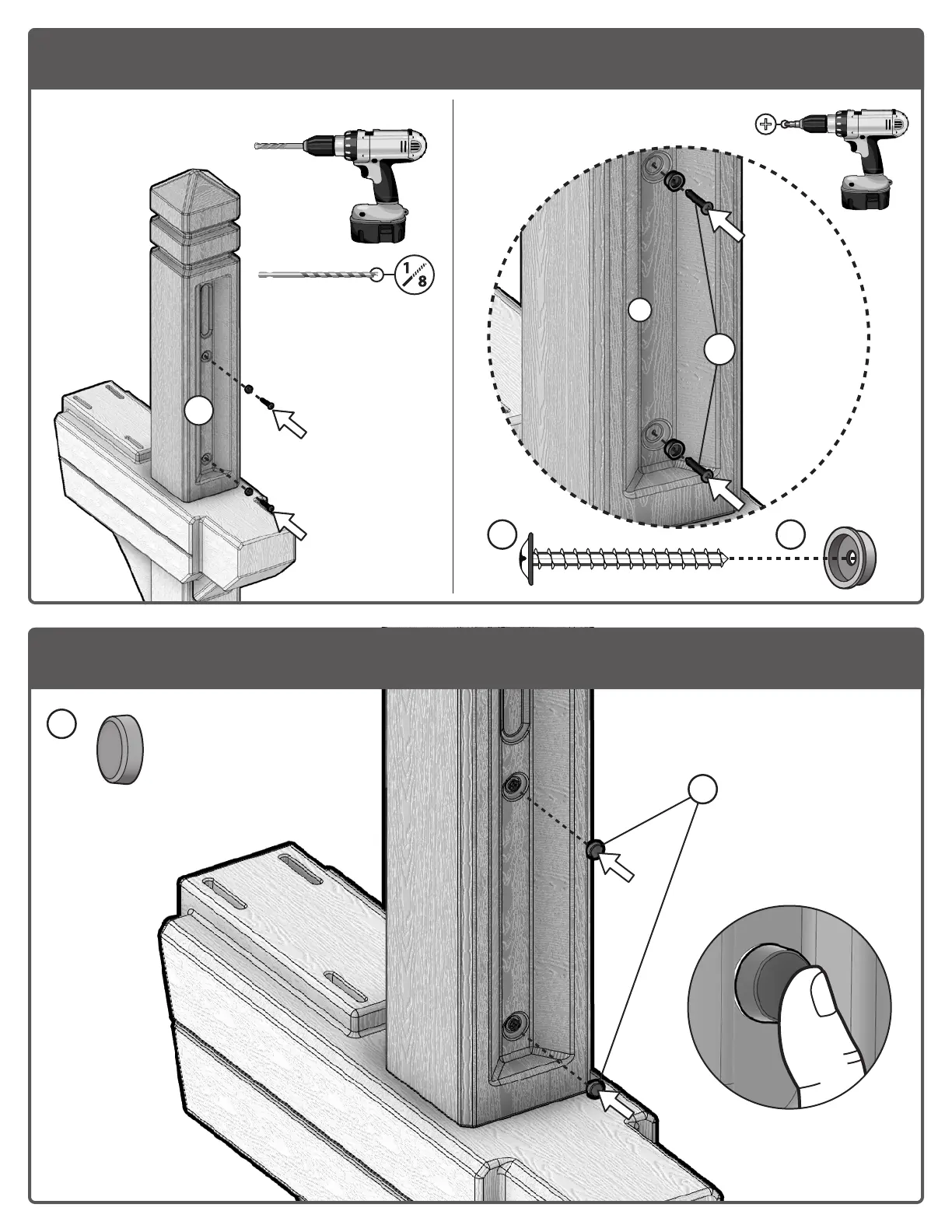 $\frac{1}{8}$