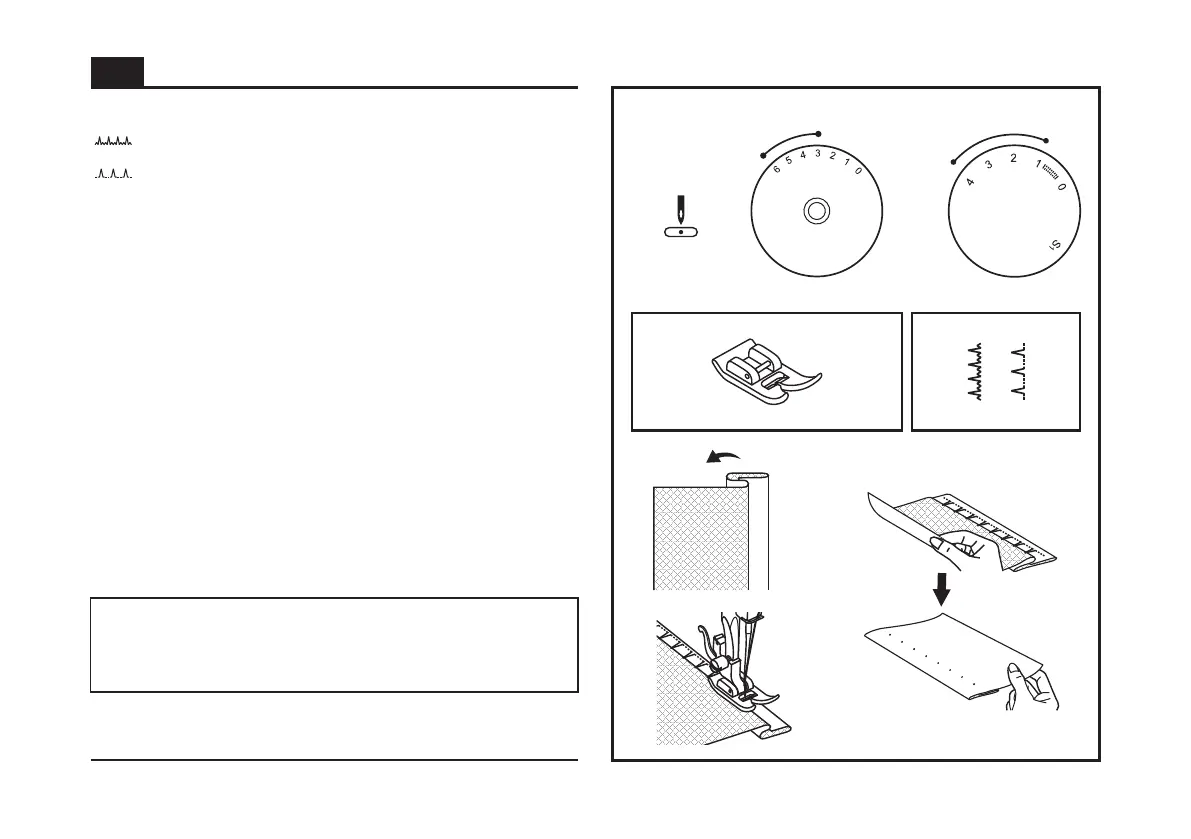 6 5 4 3 2 1 0

4 3 2 1 0

S