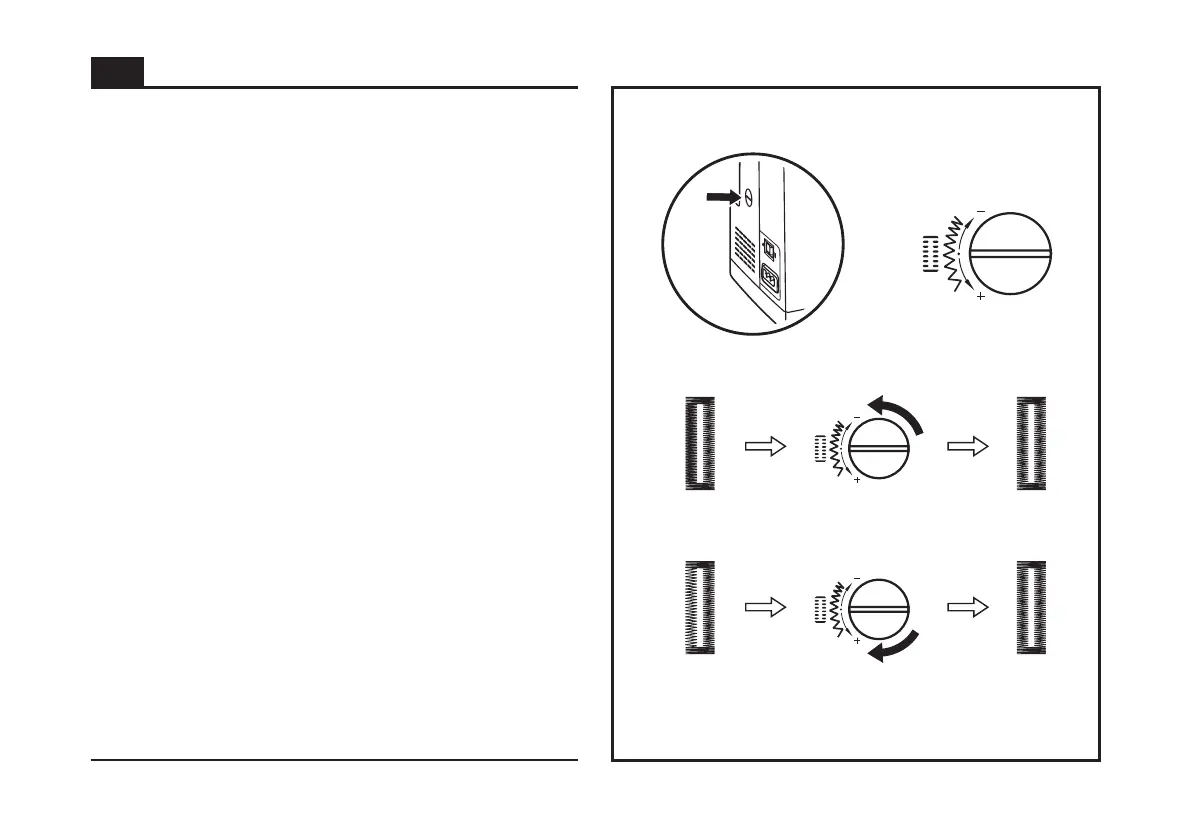 −
+

−
+

−
+