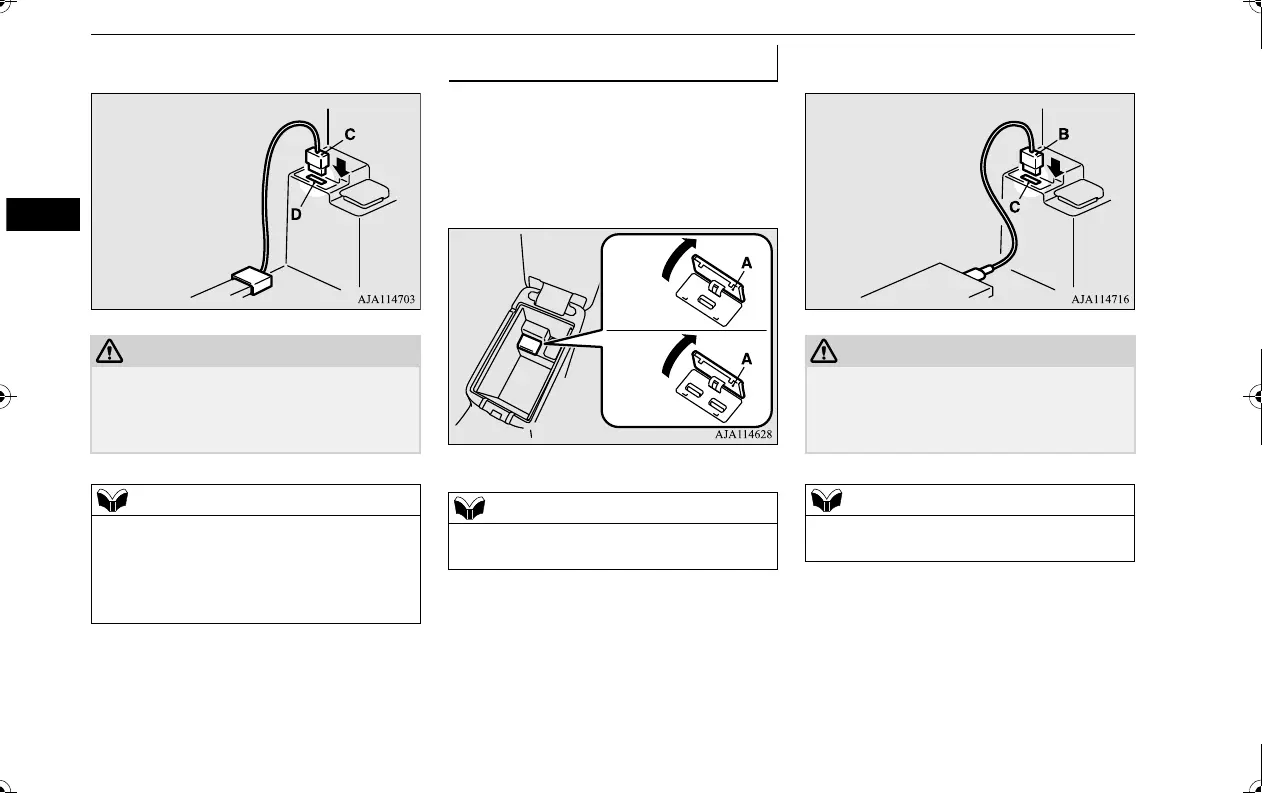 C

D

AJA114703

A

A

AJA114628

B

C

AJA114716