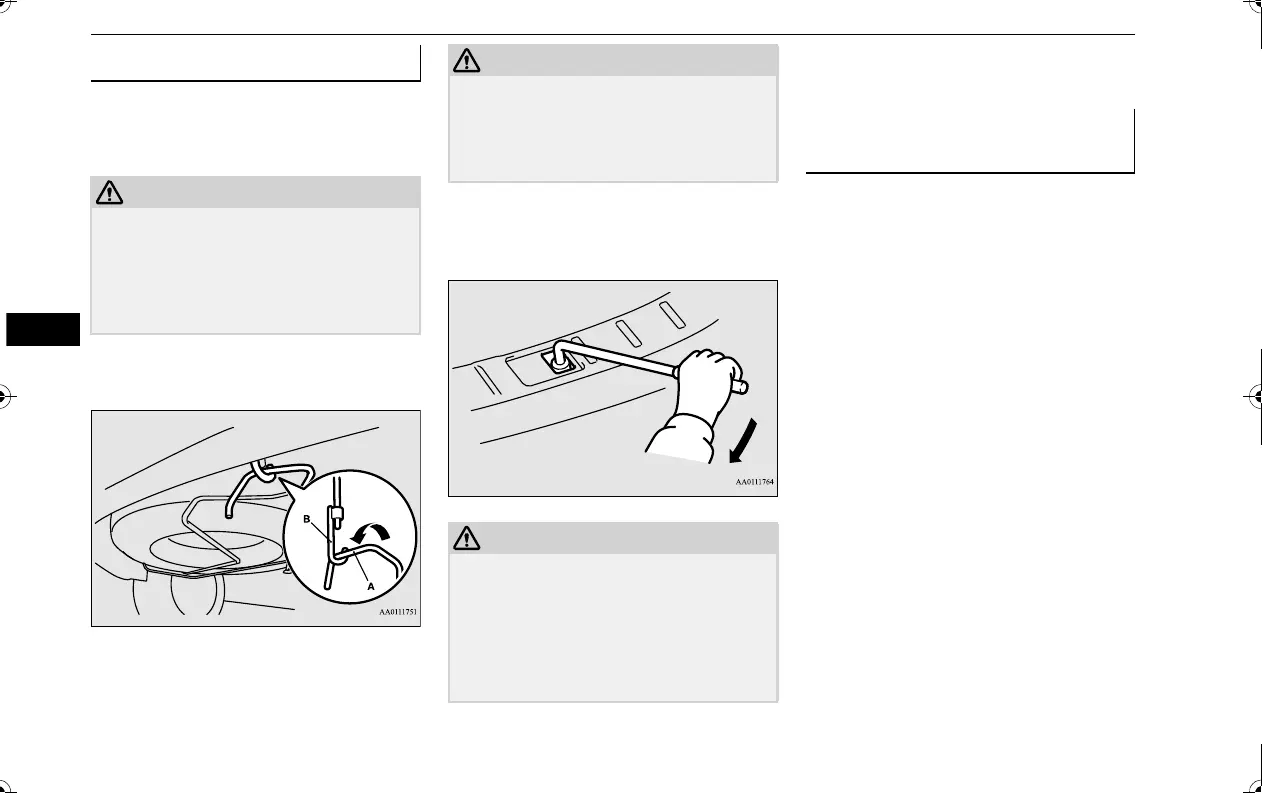 B

A

AA0111751

AA0111764